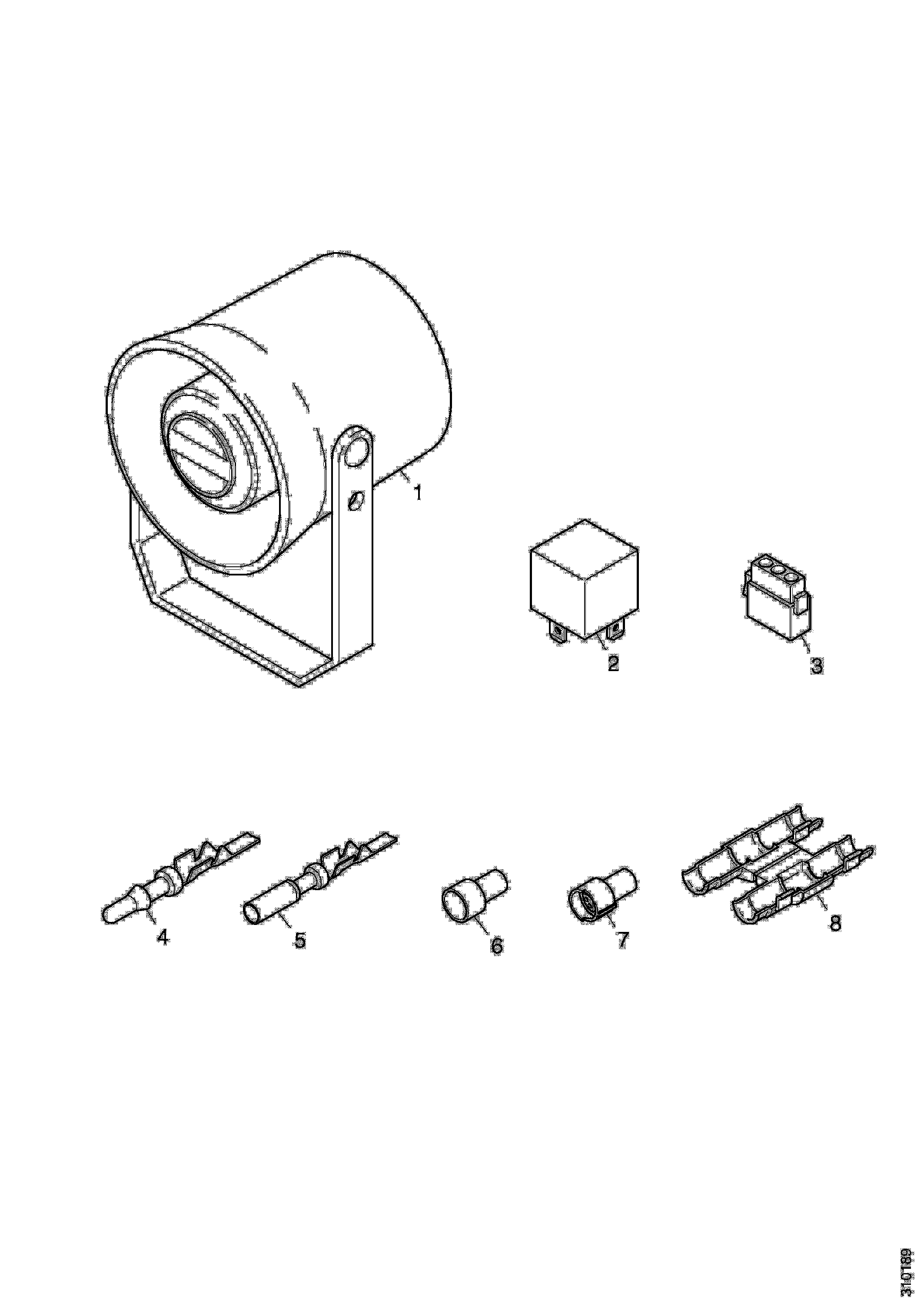 1

2

3

4

5

6

7

8

310189