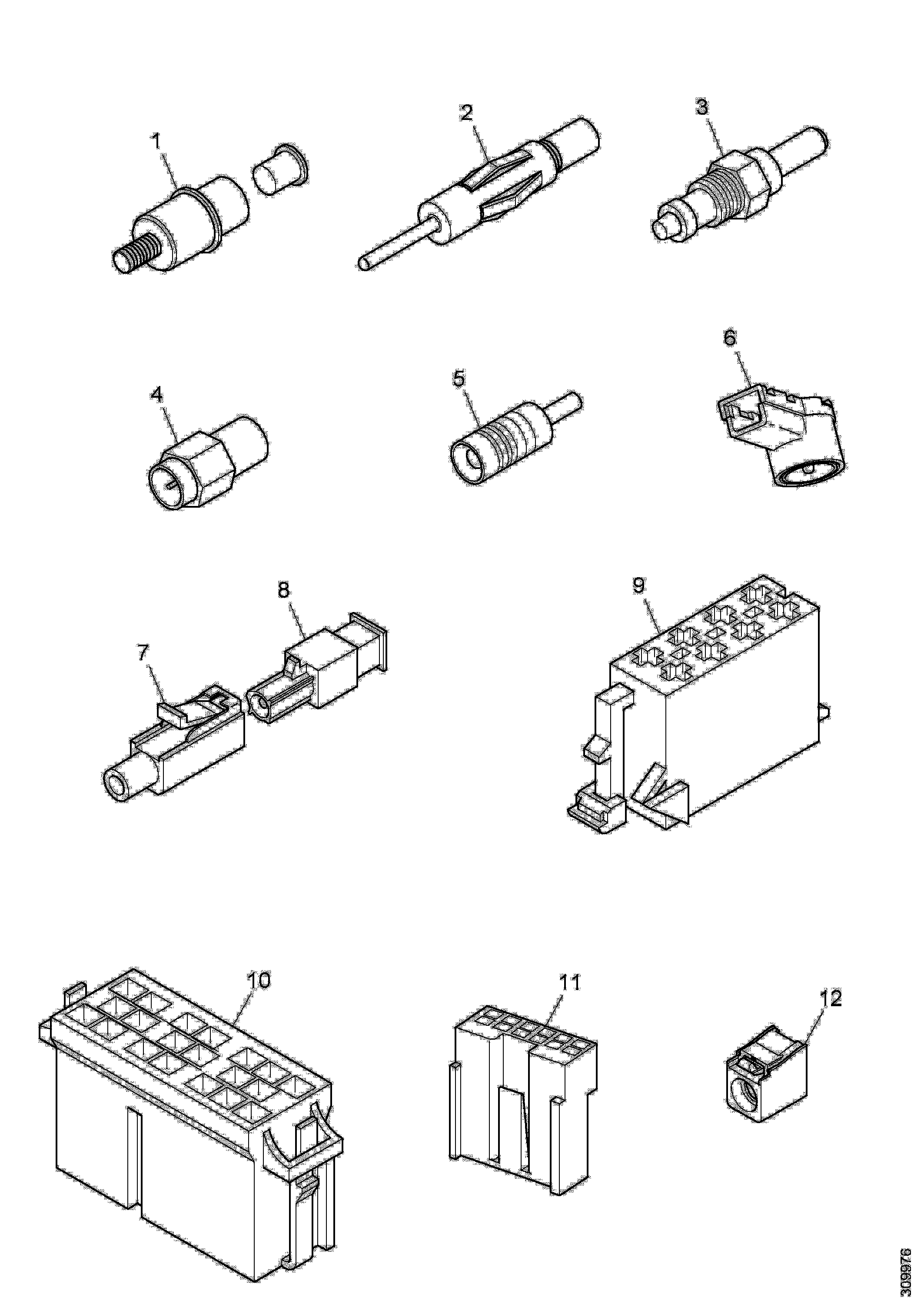 1
2
3
4
5
6
7
8
9
10
11
12
309976