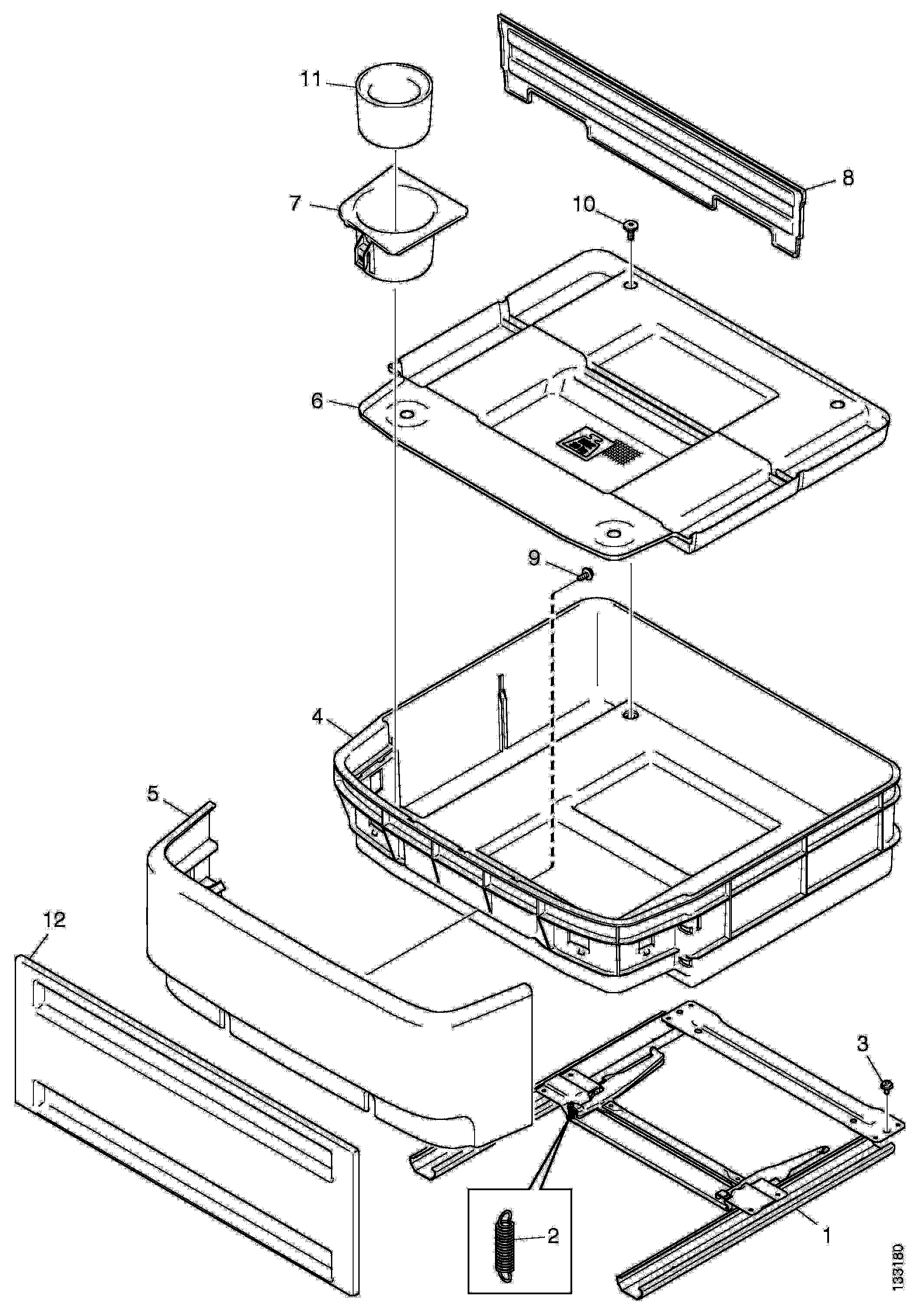 11
8
7
10
6
9
4
5
12
3
2
1
133180