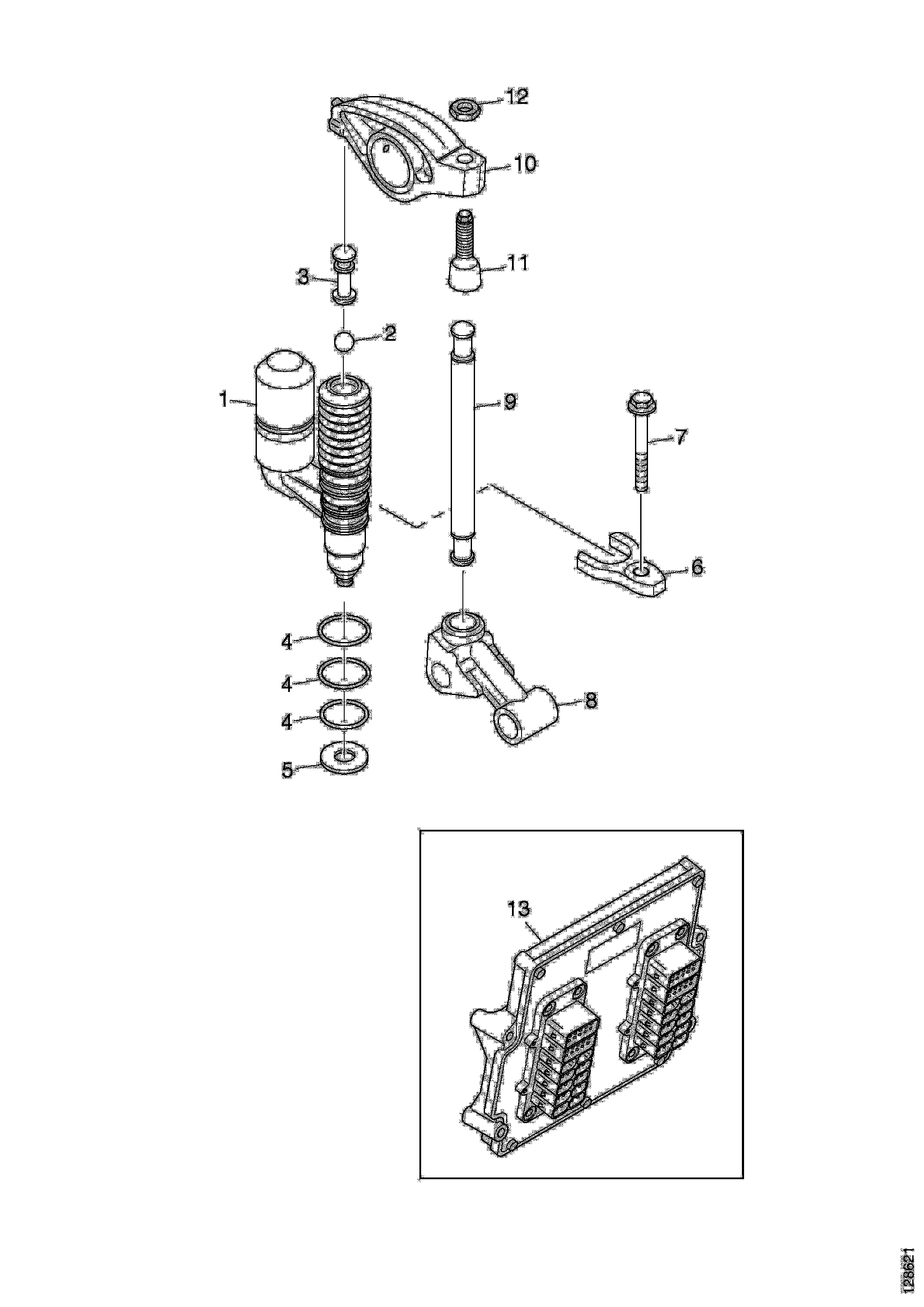 12
10
11
3
2
1
9
7
6
4
4
4
5
8
13
128621