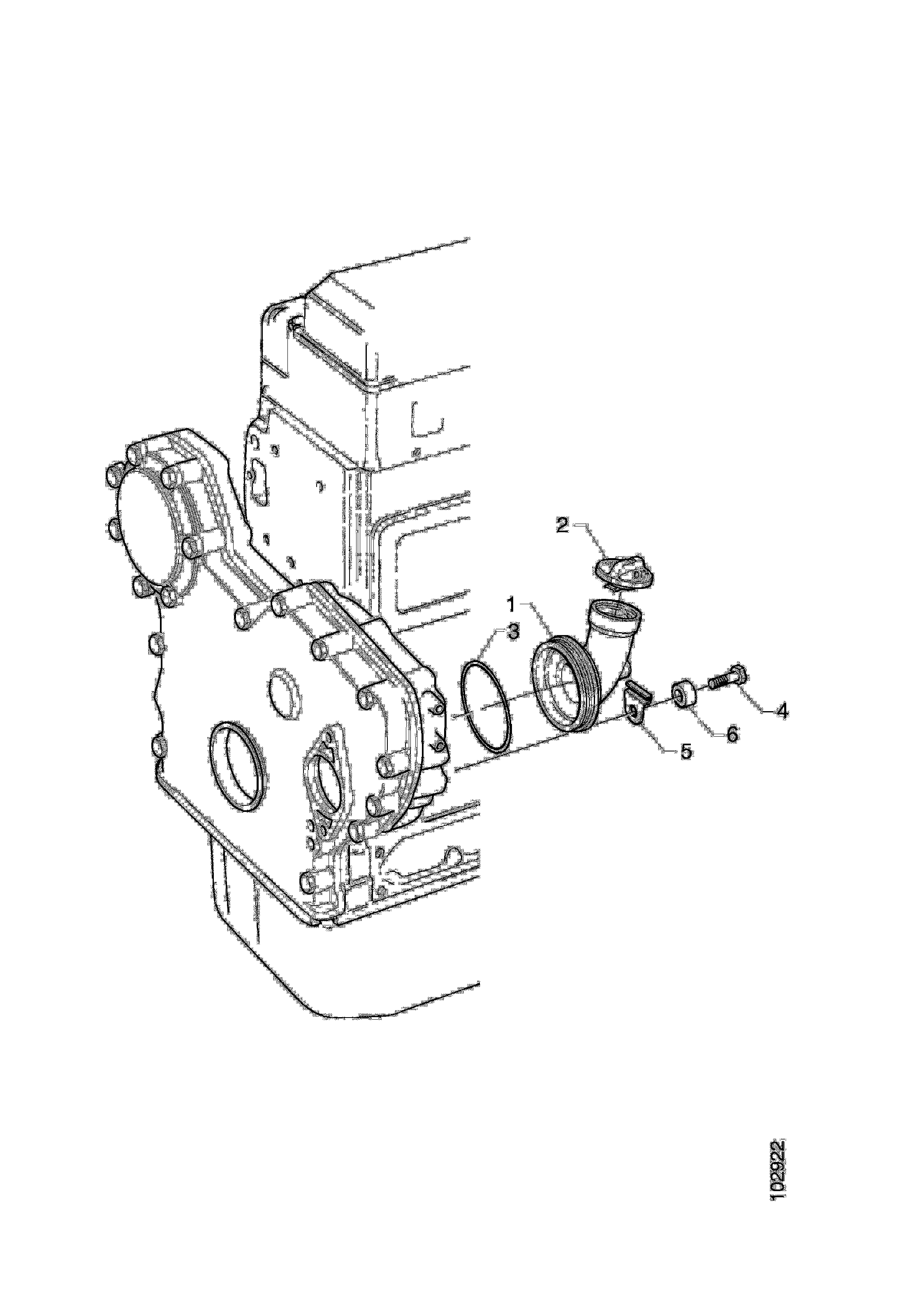 2
1
3
4
6
5
102922