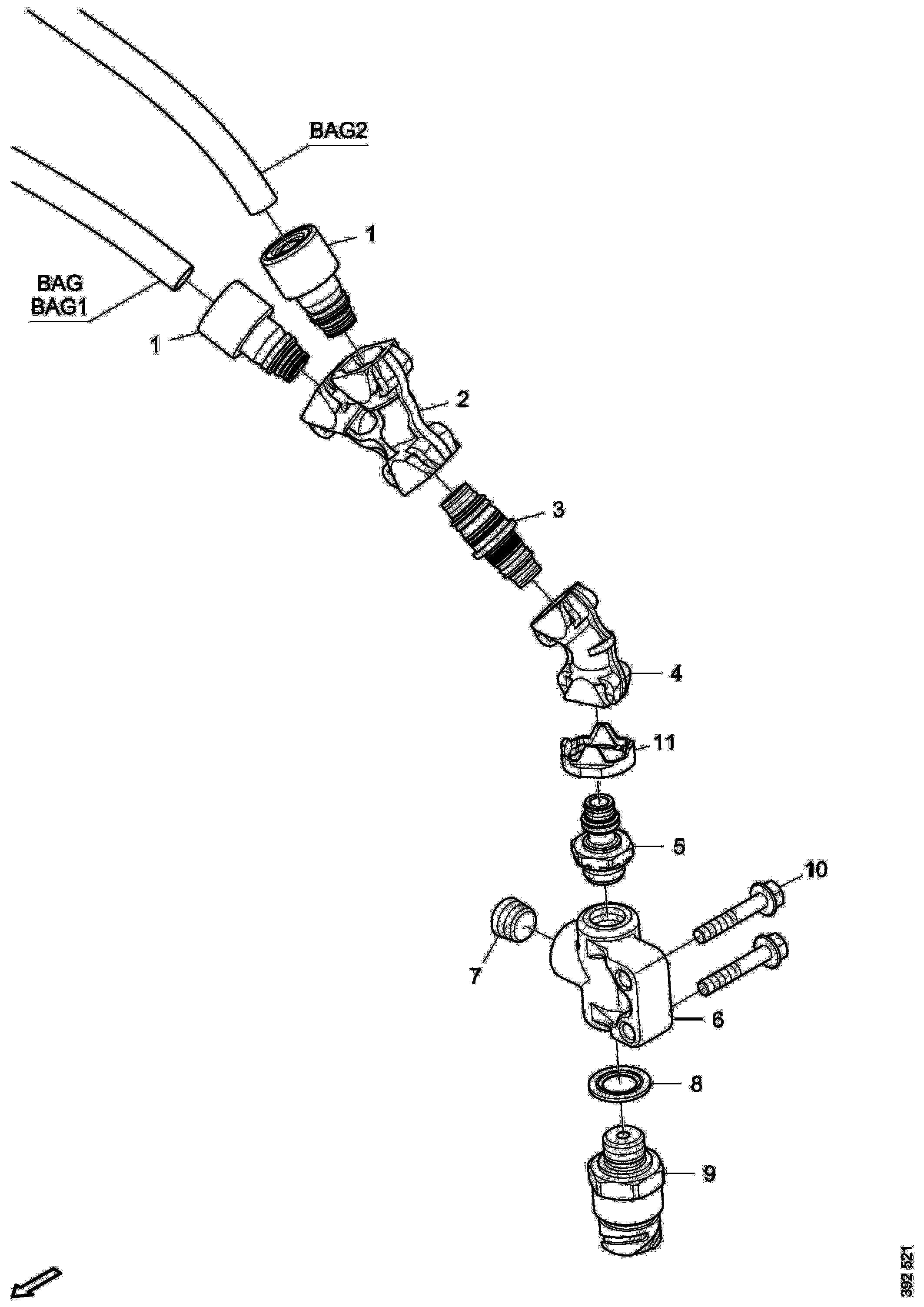 BAG2

1

BAG
BAG1

1

2

3

4

11

5

10

7

6

8

9

392 521