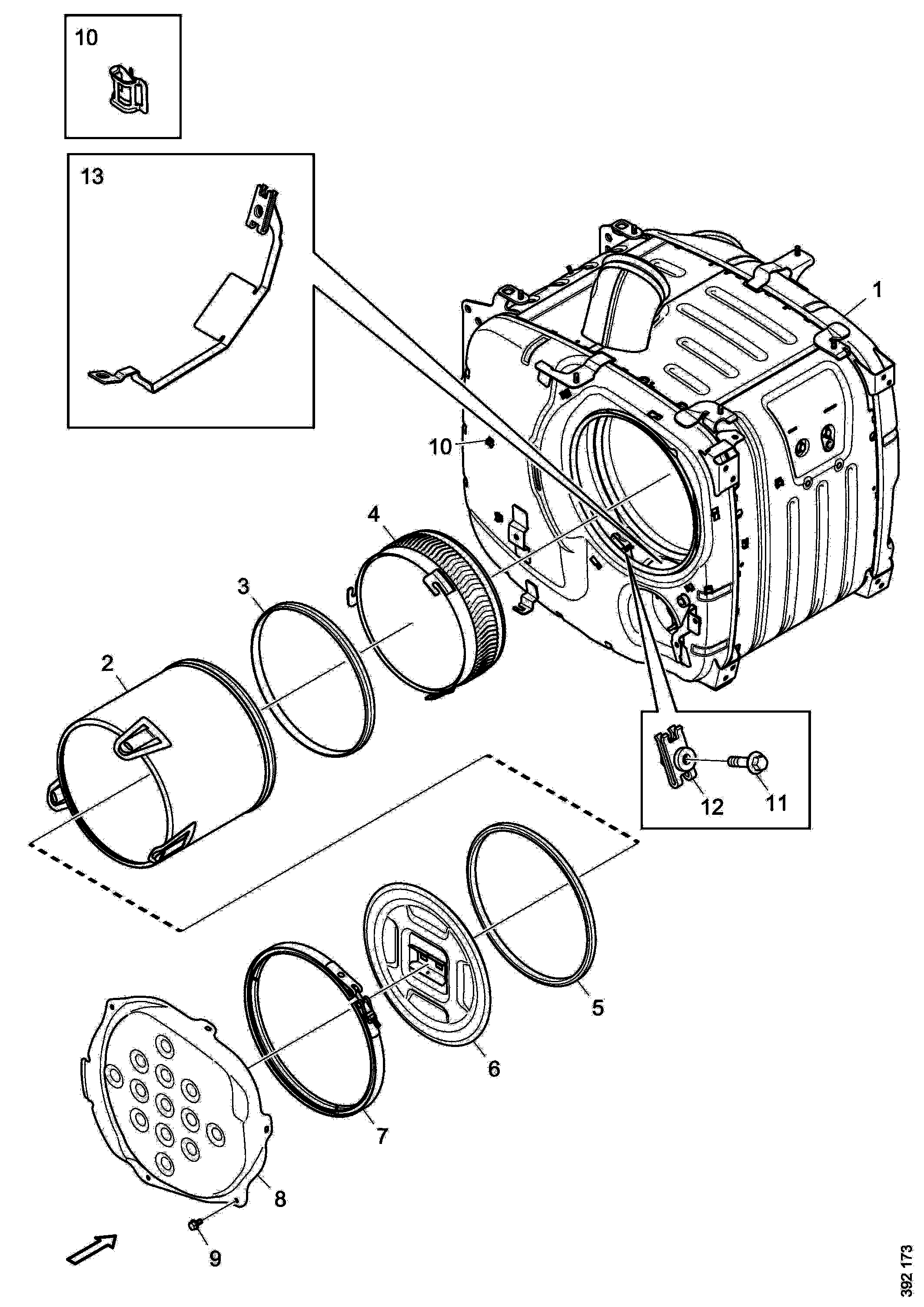 10

13

1

10

4

3

2

12

11

5

6

7

8

9

392 173