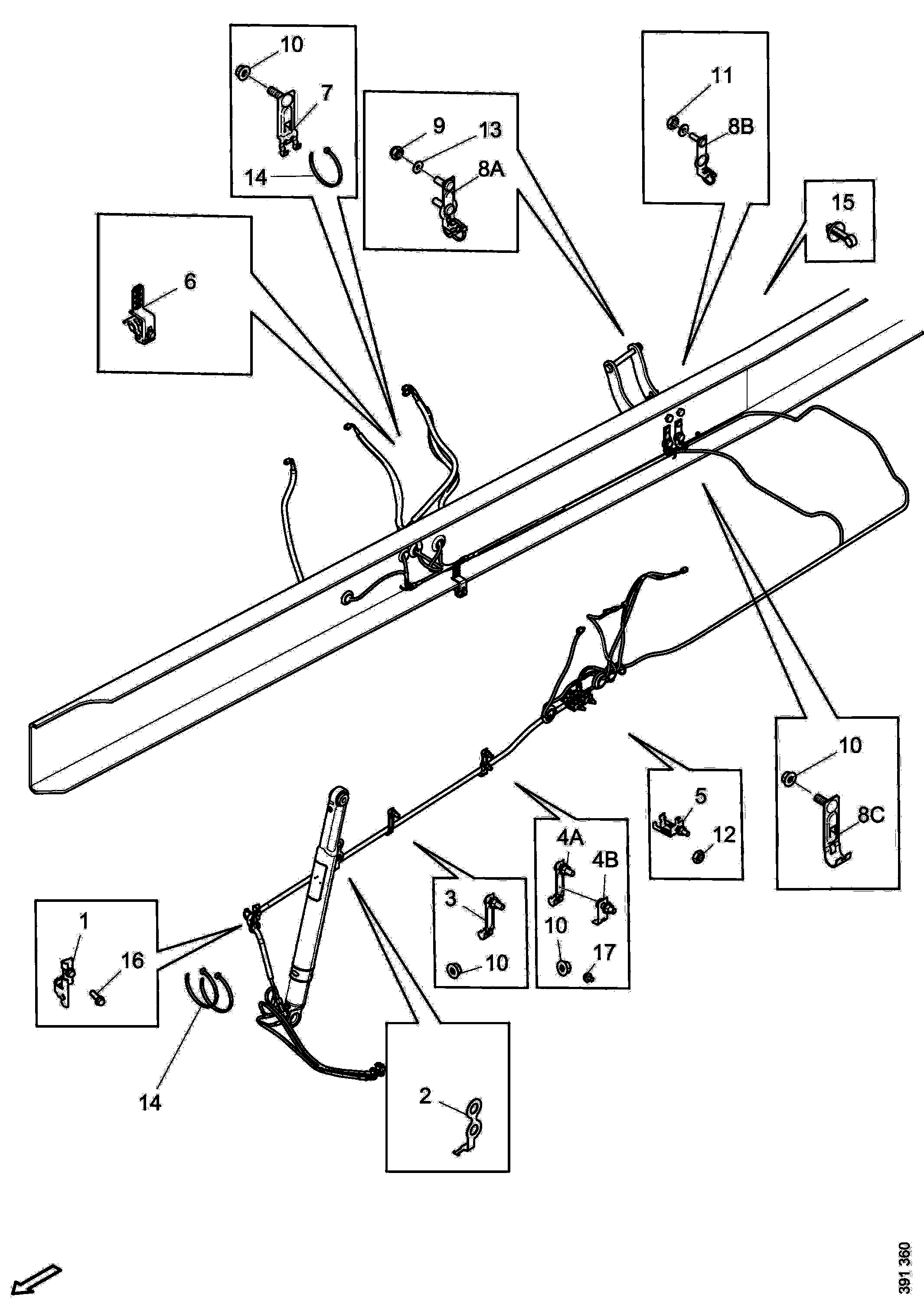 10
7
14
9
13
8A
11
8B
15
6
10
8C
5
12
4A
4B
10
17
3
10
1
16
14
2
391 360