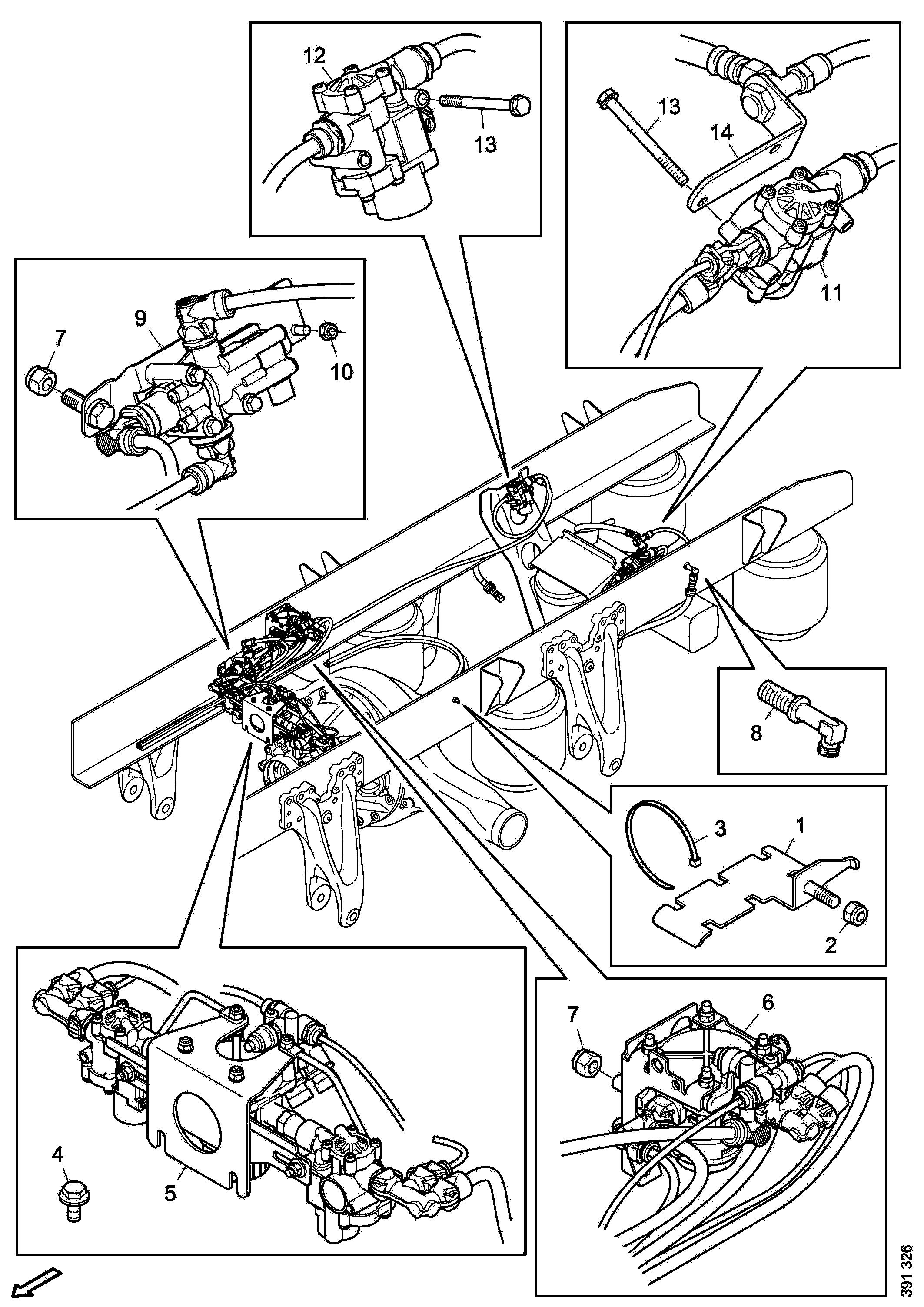 12
13
13
14
11
9
7
10
8
3
1
2
7
6
4
5
391 326