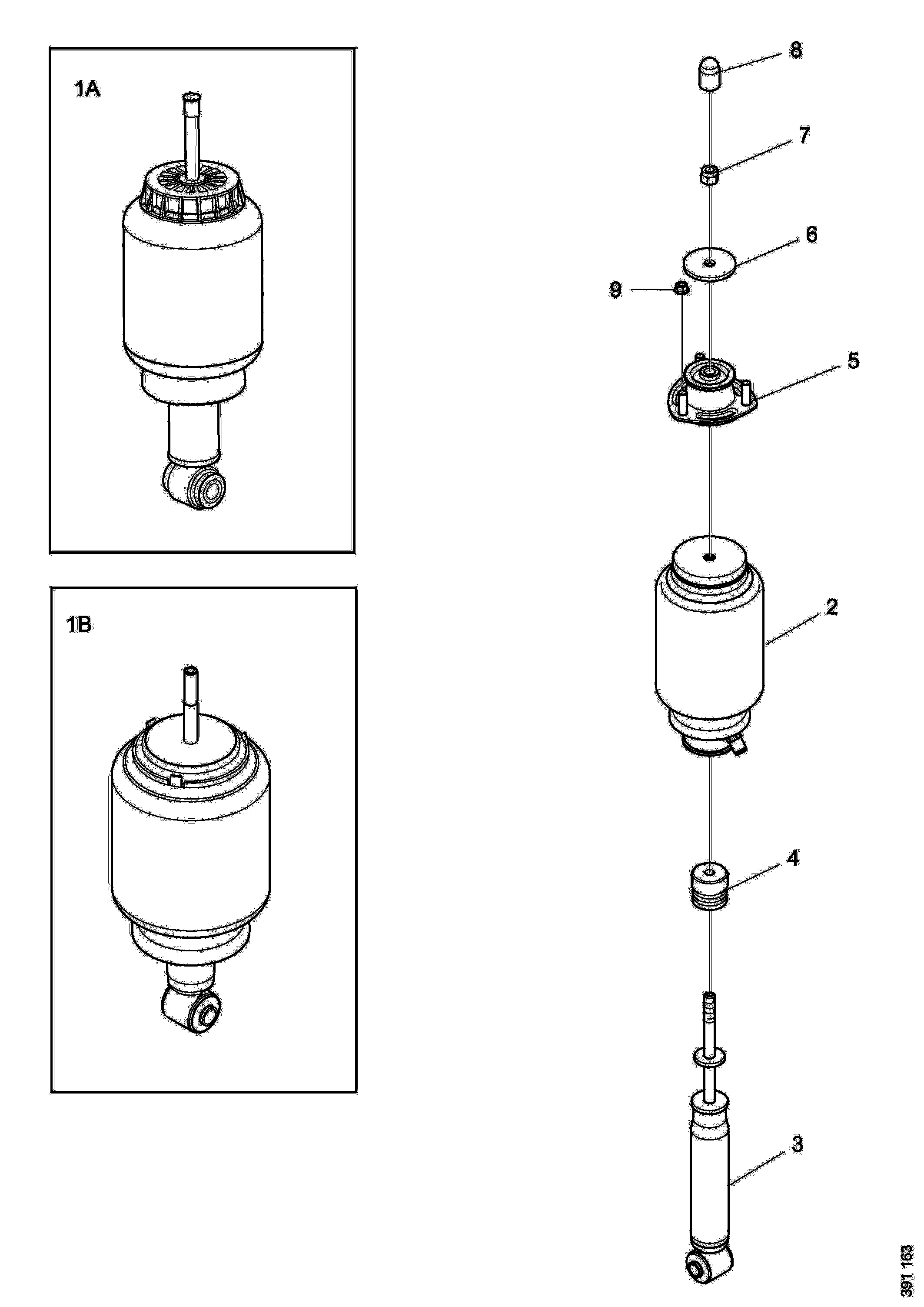 1A

1B

8

7

6

9

5

2

4

3

391 163