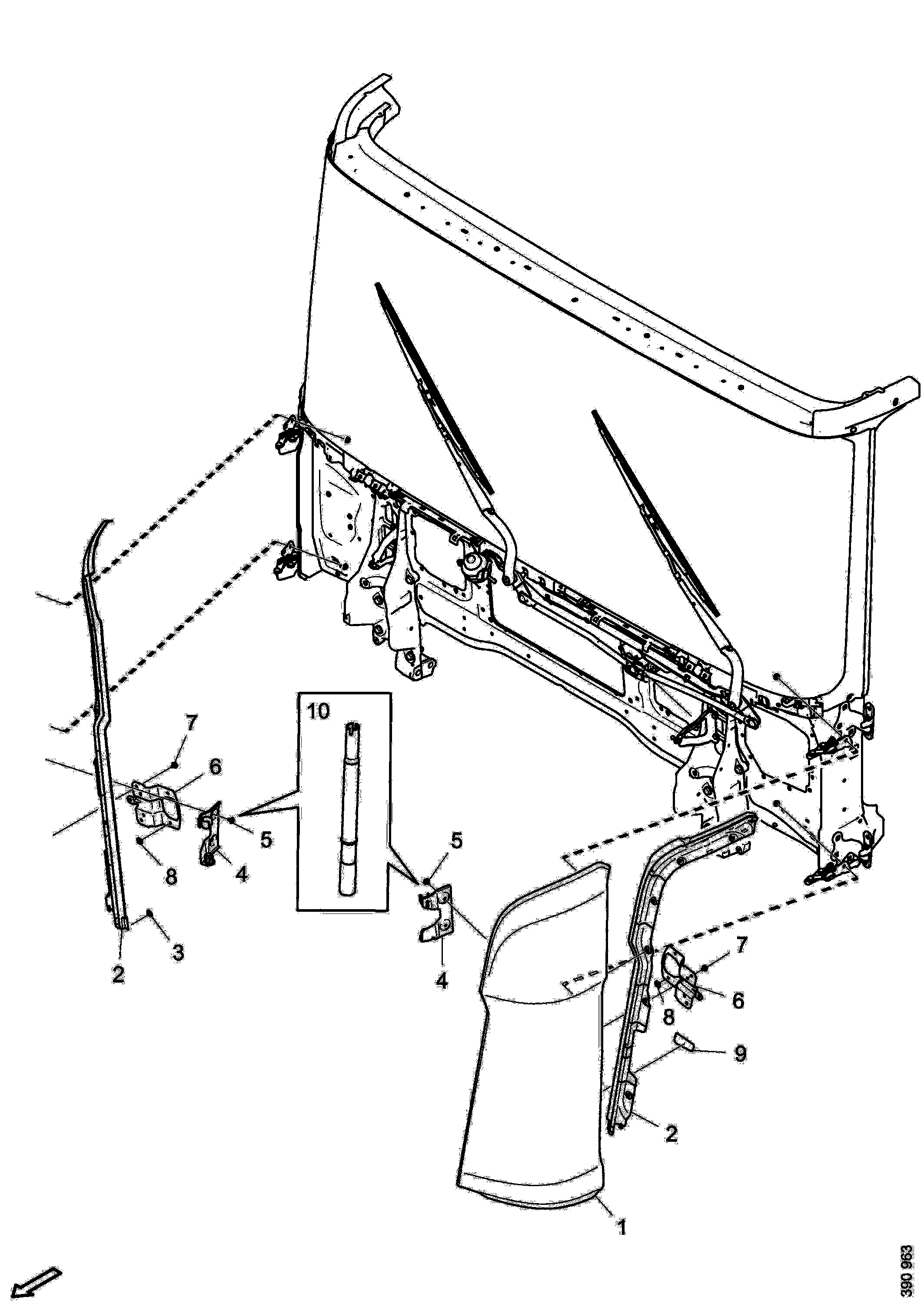 10
7
6
5
8
4
3
2
5
4
7
6
8
9
2
1
390 963