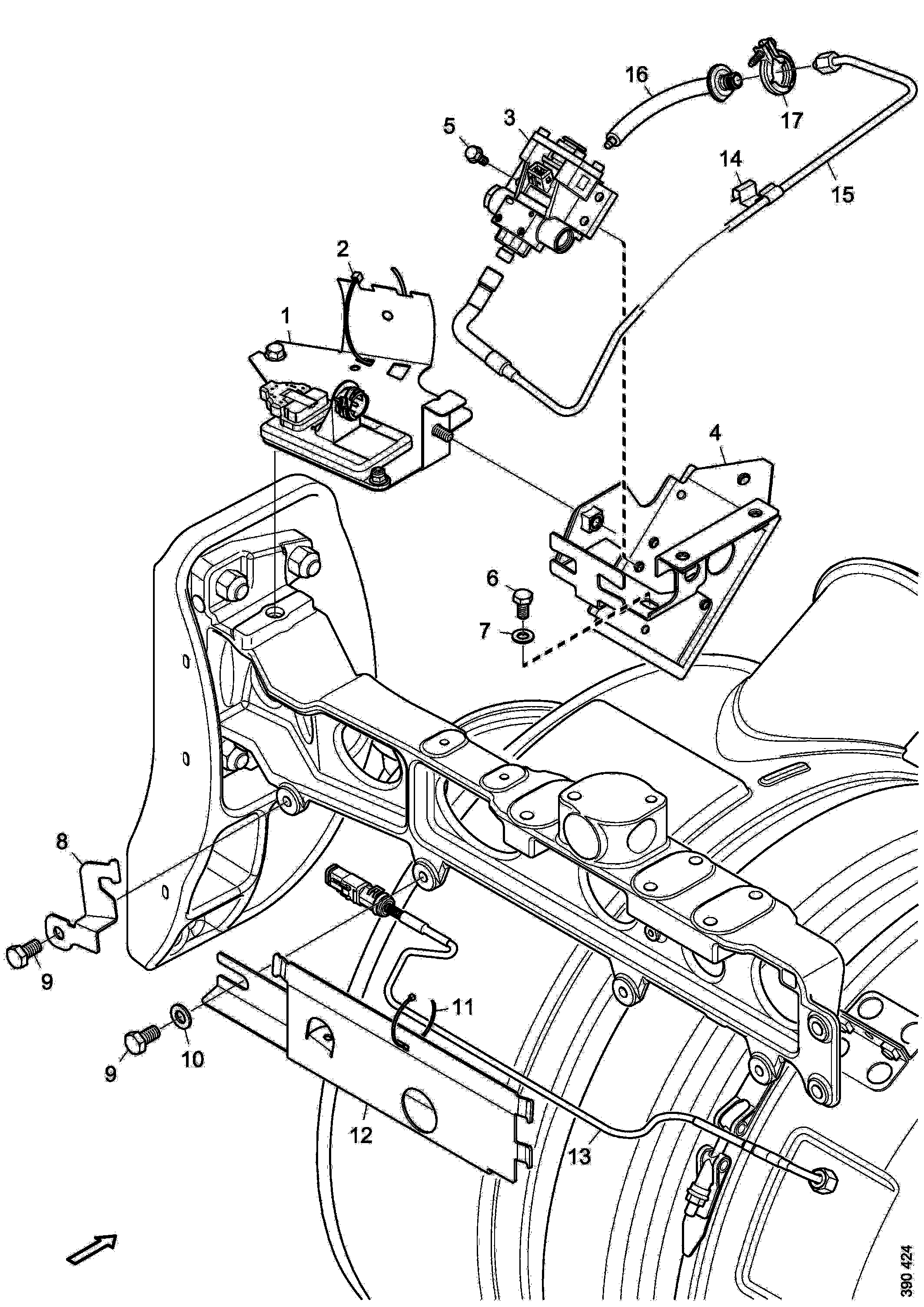 16
17
5
3
14
15
2
1
4
6
7
8
9
11
9
10
12
13
390 424