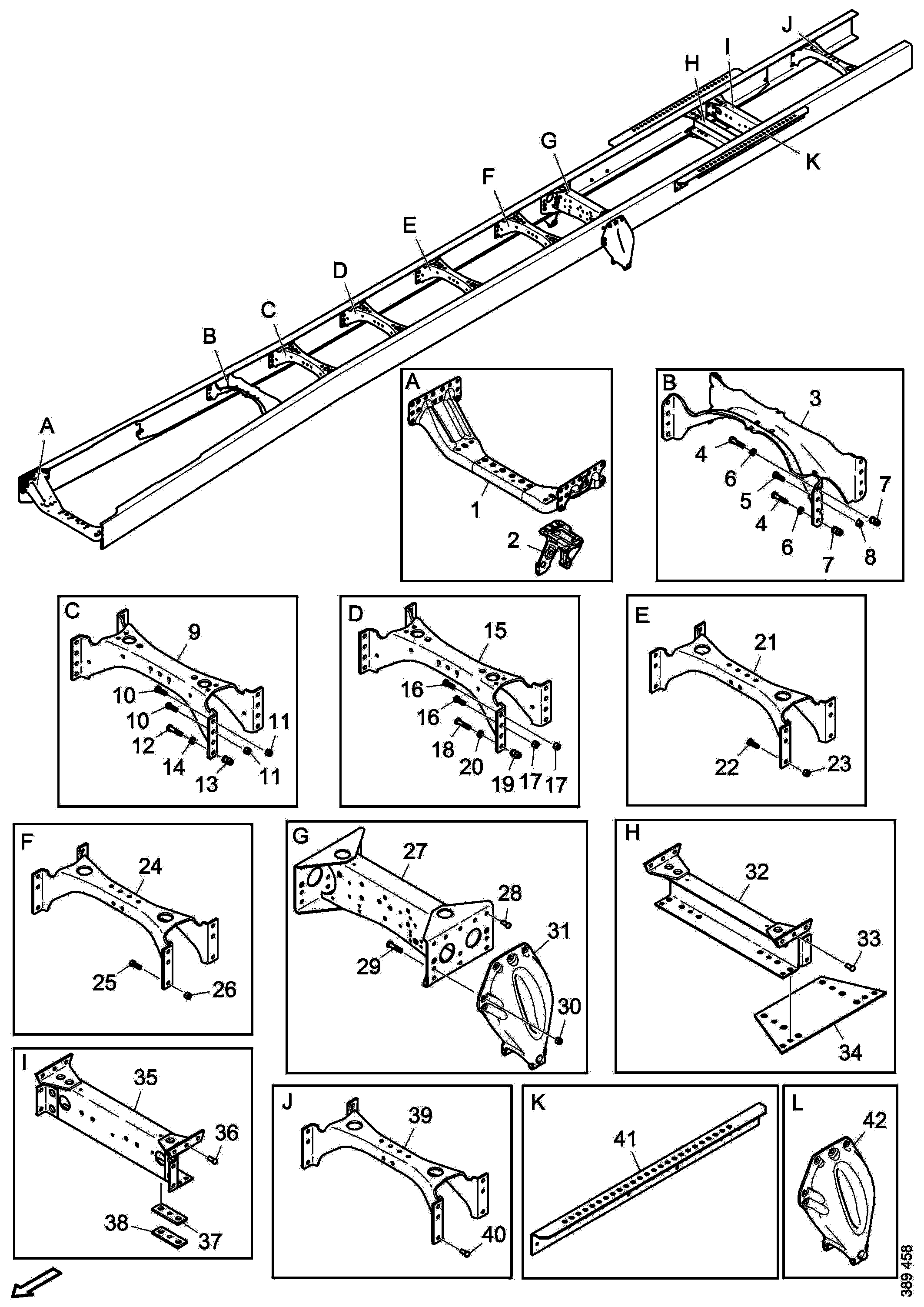 J
I
H
K
G
F
E
D
C
B
A

A
1
2

B
3
4
6
5
4
6
7
7
8

C
9
10
10
12
14
13
11
11

D
15
16
16
18
20
19
17
17

E
21
22
23

F
24
25
26

G
27
28
29
31
30

H
32
33
34

I
35
36
38
37

J
39
40

K
41

L
42

389 458