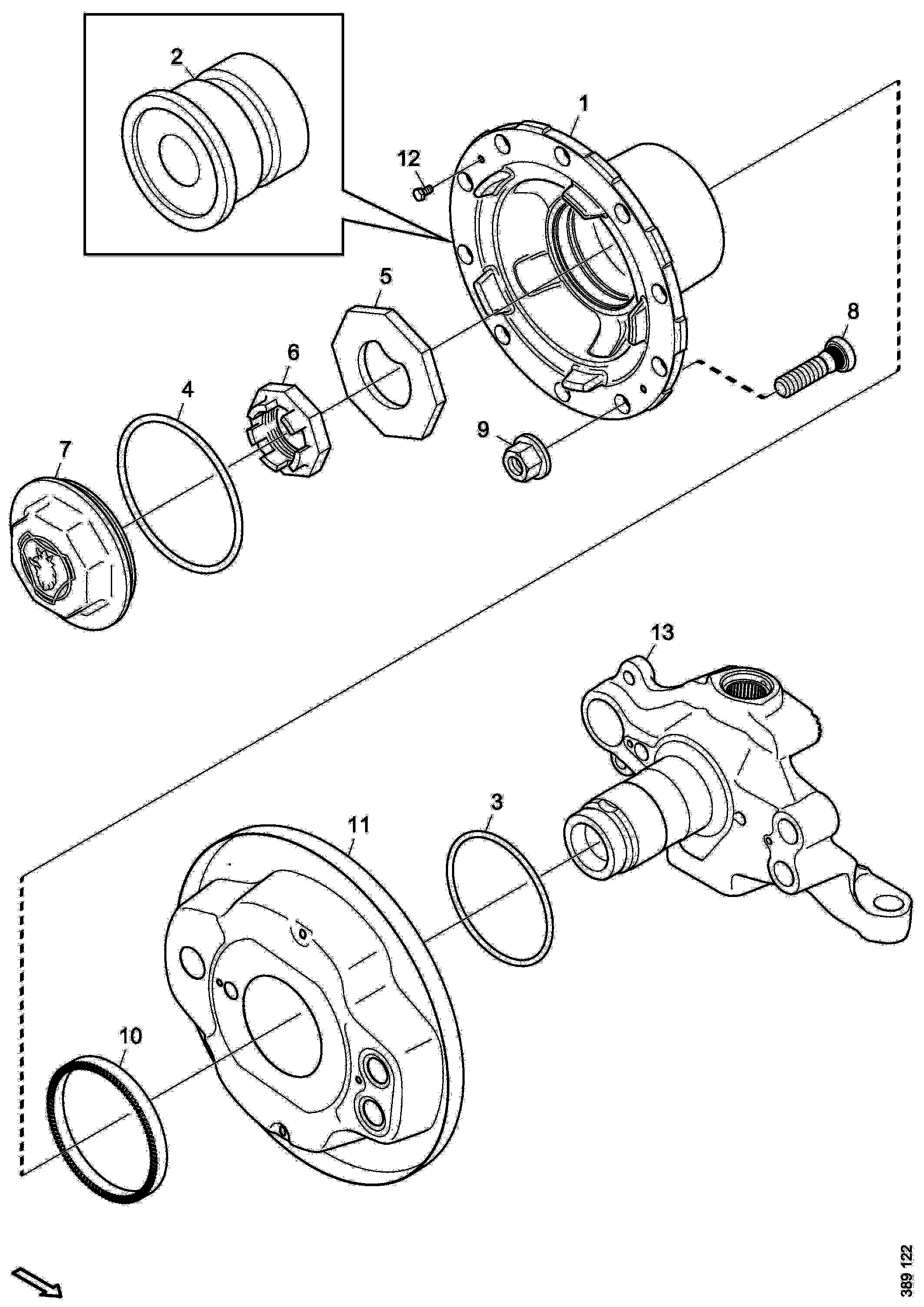 2

1

12

5

8

6

4

9

7

13

3

11

10

389 122