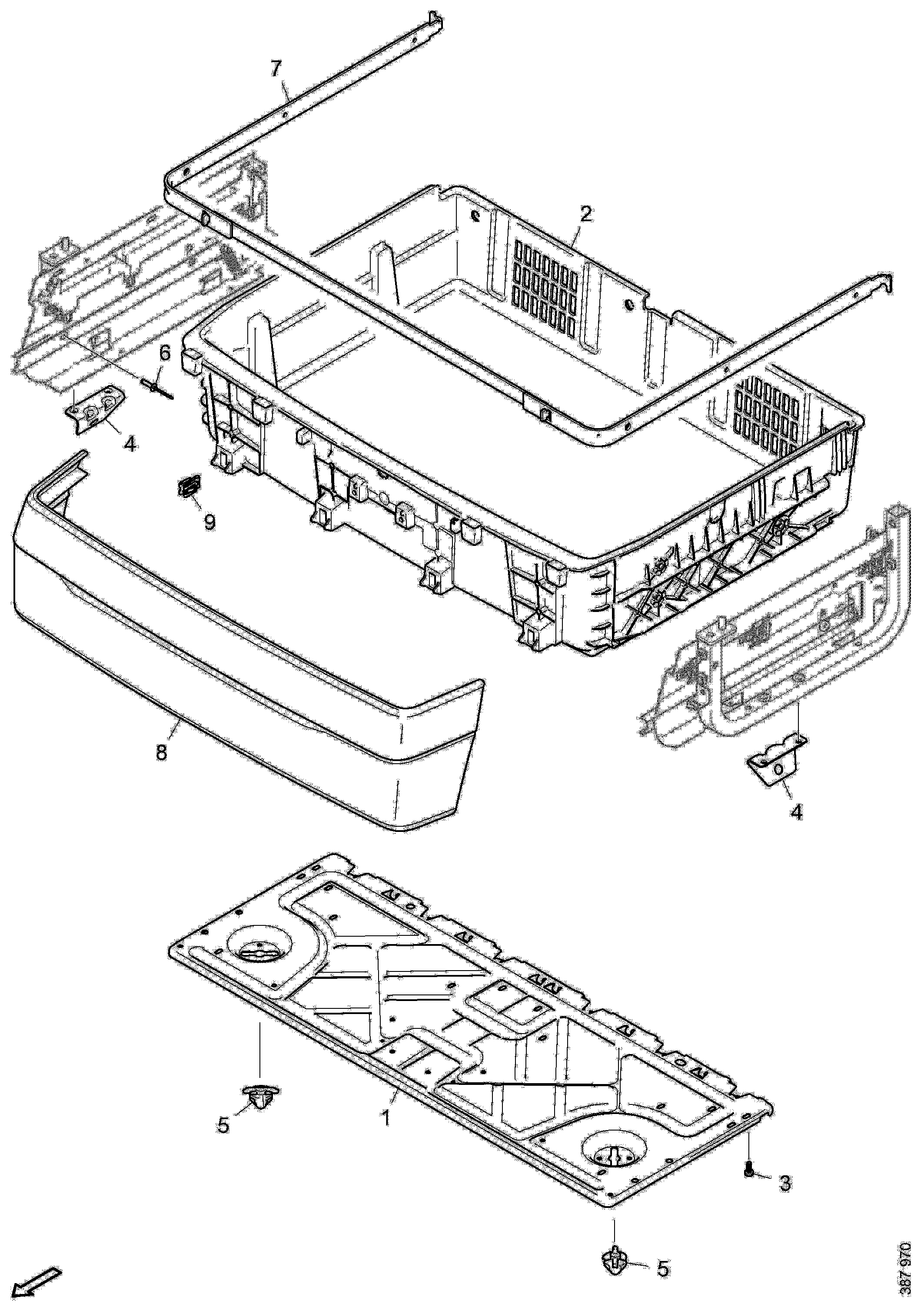 7
2
6
4
9
8
4
5
1
3
5
387 970