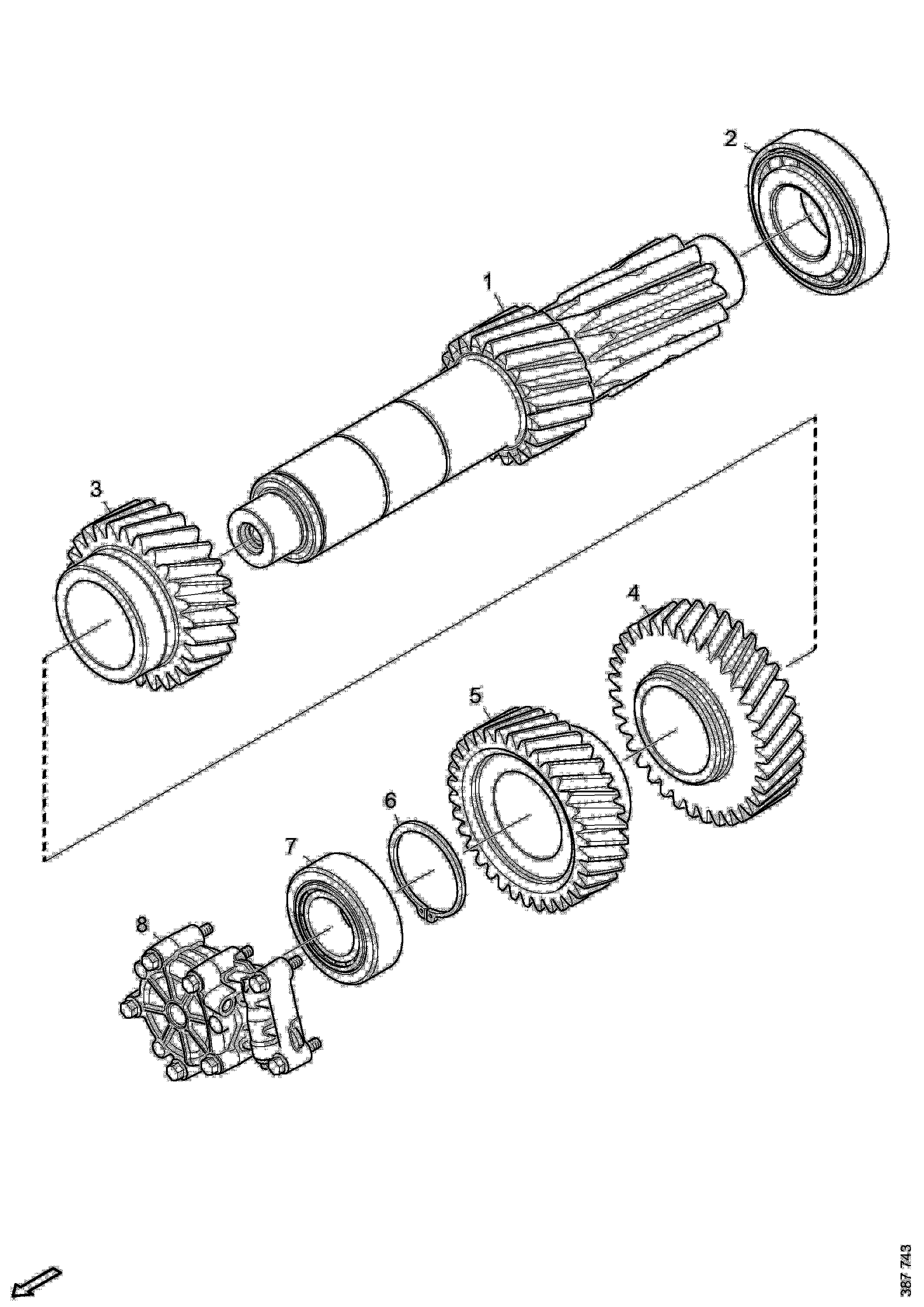 2
1
3
4
5
6
7
8
387 743