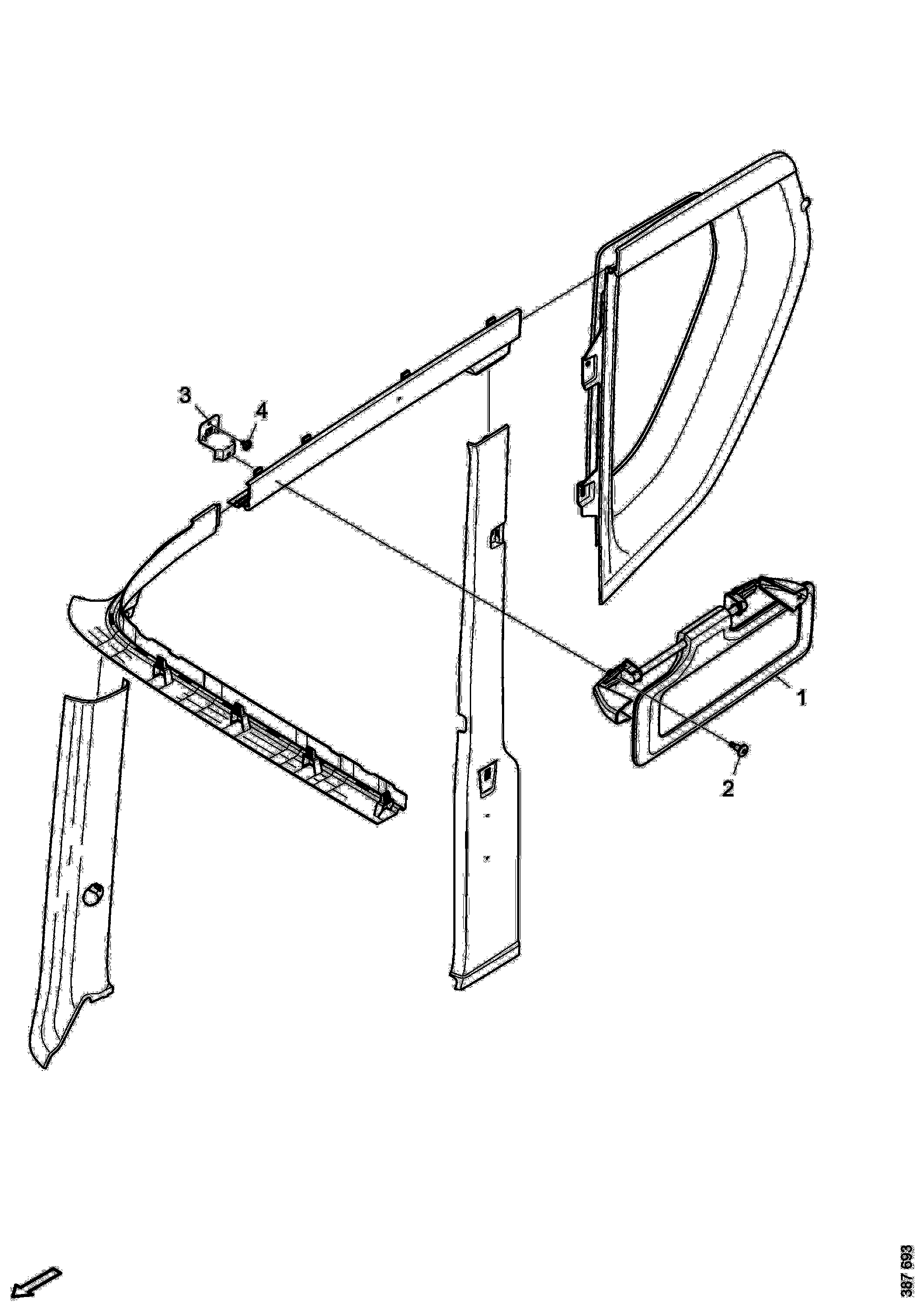 3
4
1
2
387 693