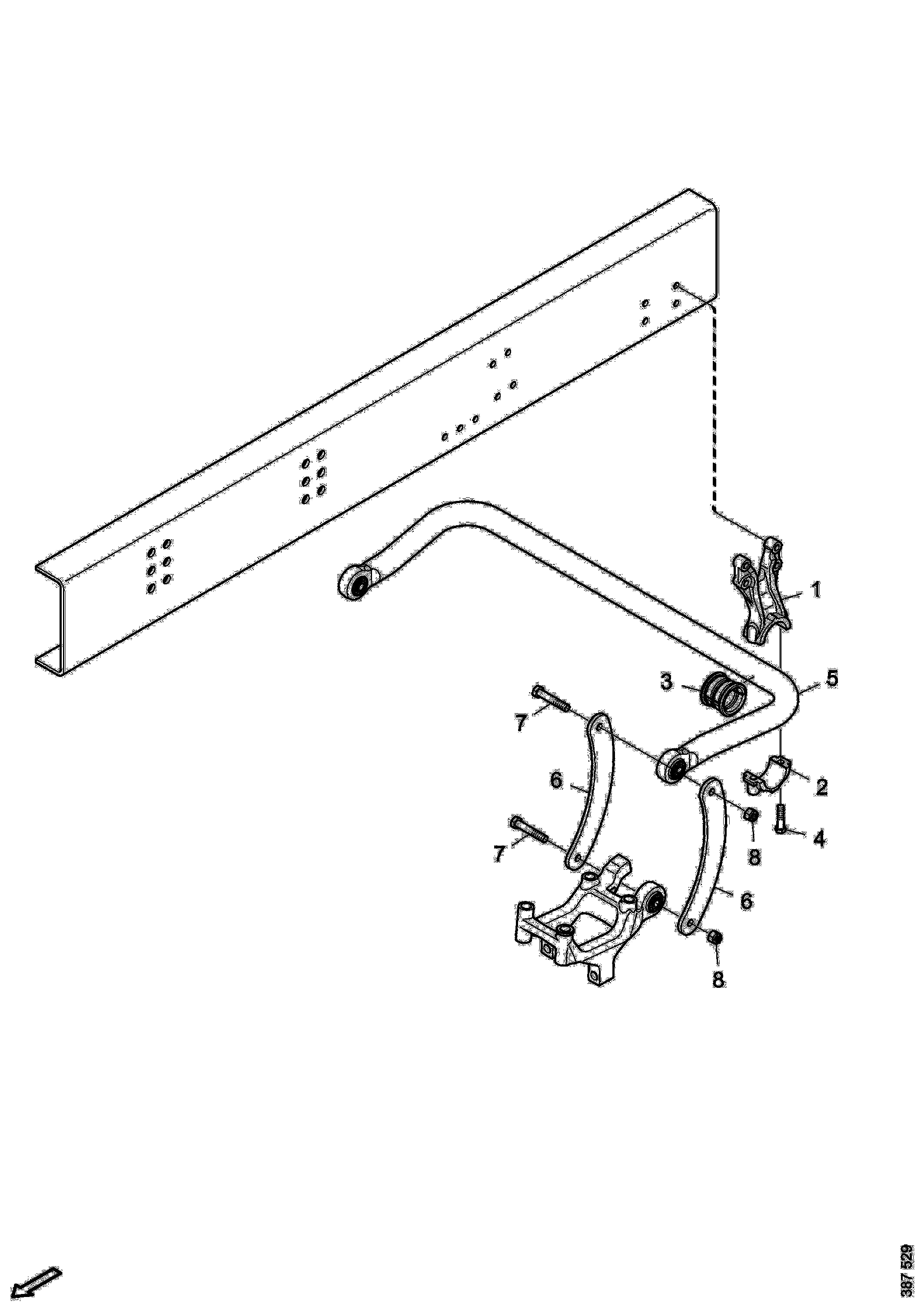 1
3
5
7
6
2
8
4
7
6
8
387 529