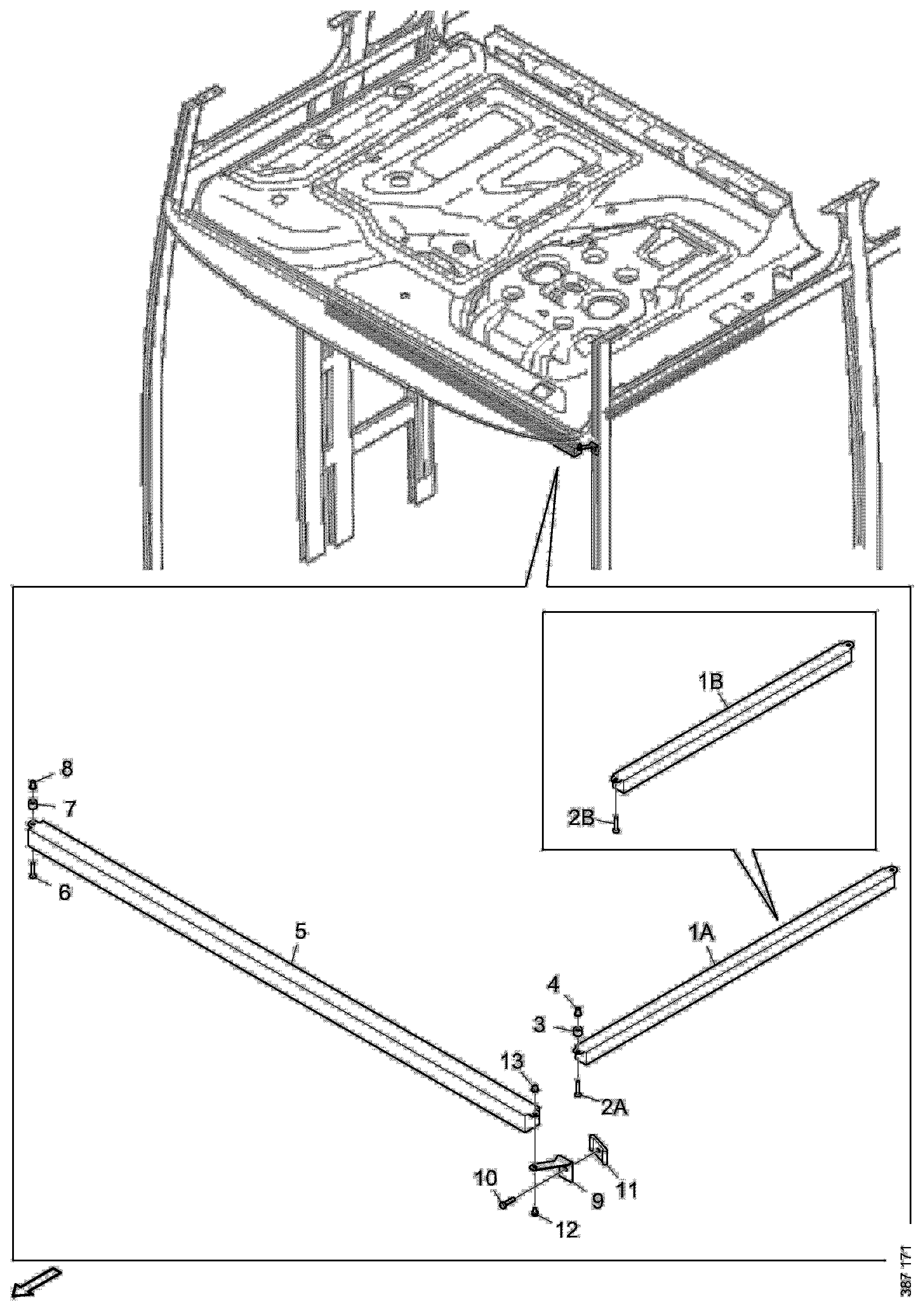 1B

2B

8

7

6

5

1A

4

3

13

2A

10

9

11

12

387 171