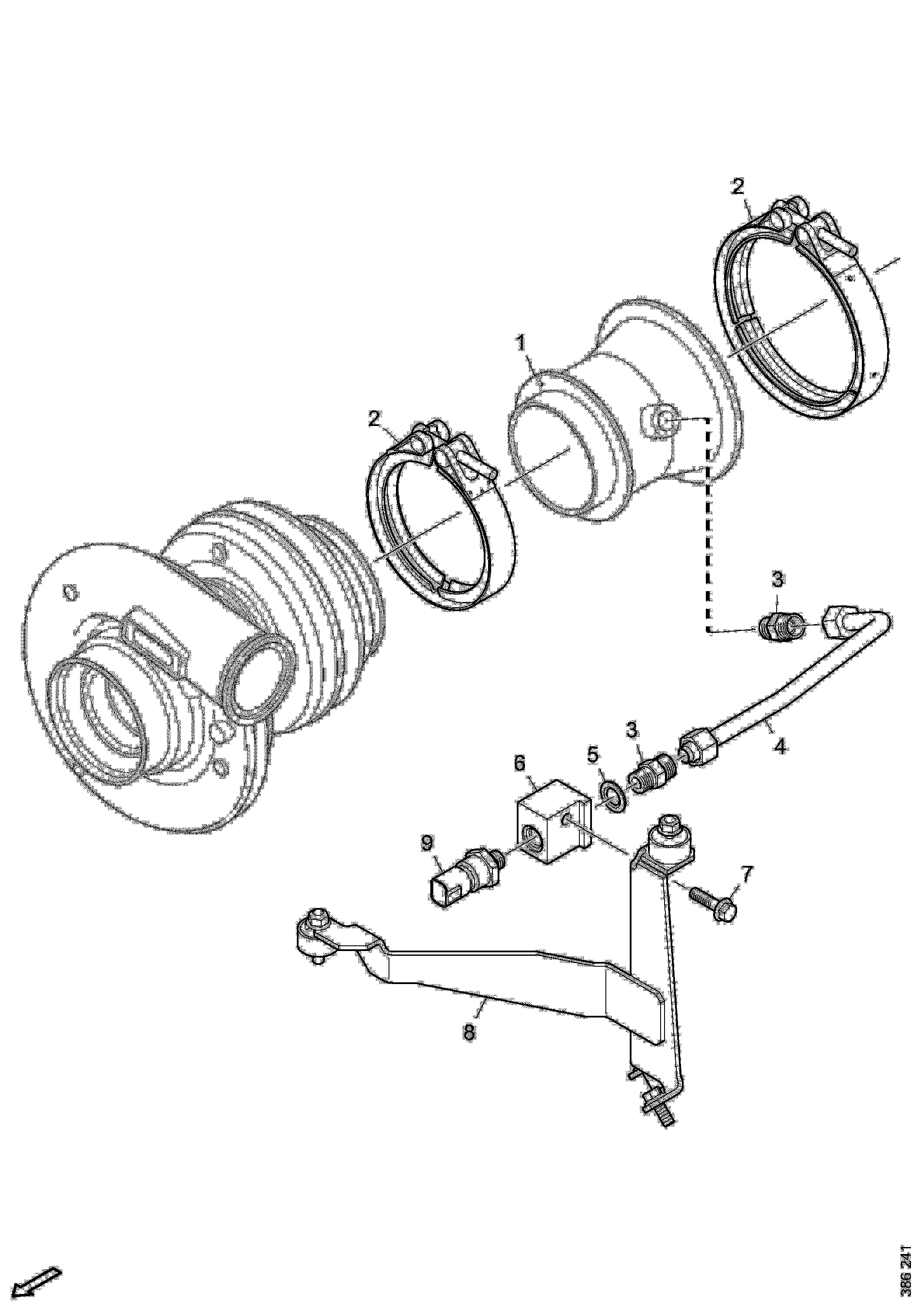 2
1
2
3
3
4
5
6
9
7
8
386 241