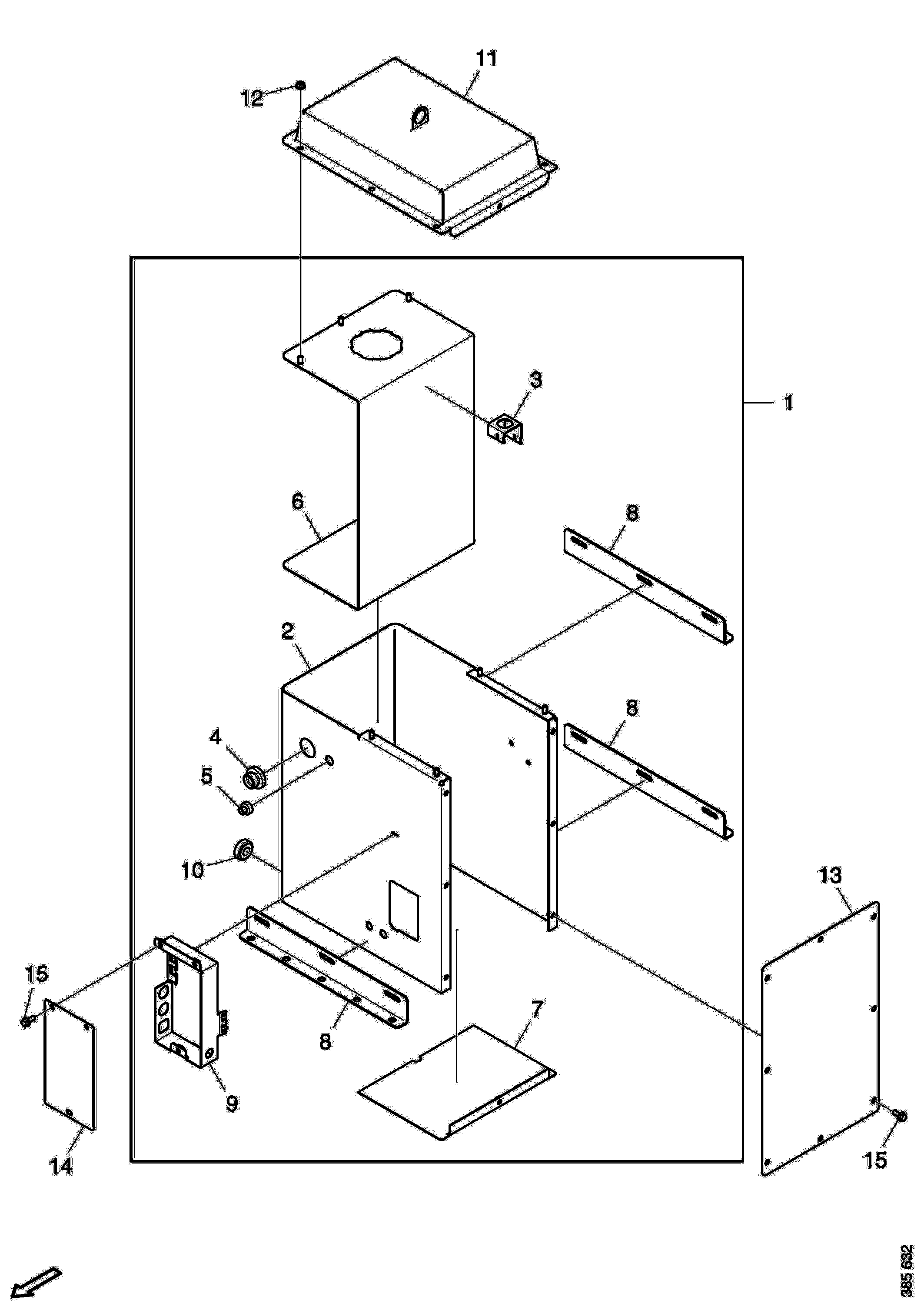 11
12
3
1
6
8
2
8
4
5
10
13
15
8
7
9
14
15
385 632