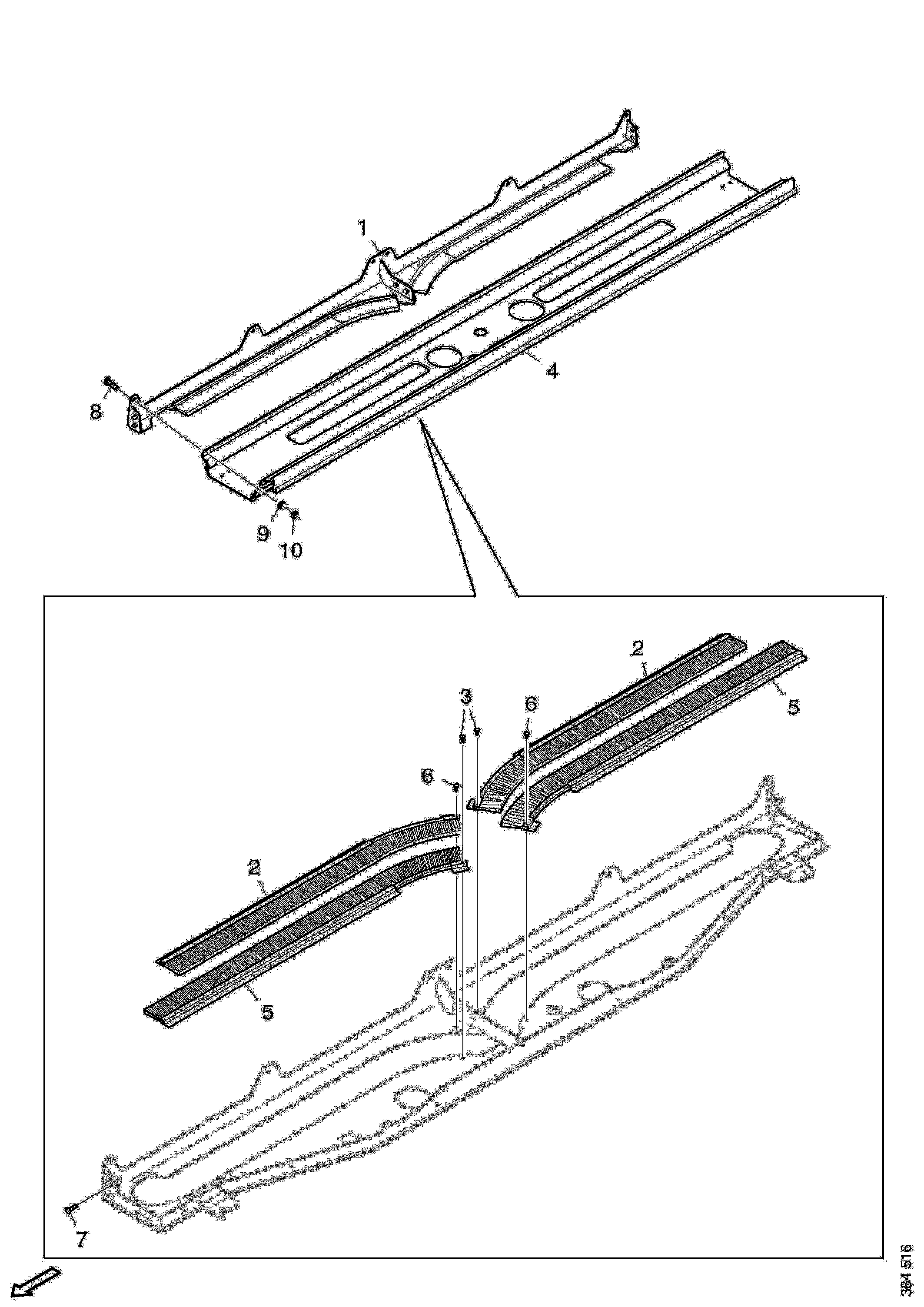 1
4
8
9
10
2
3
6
5
6
2
5
7
384 516