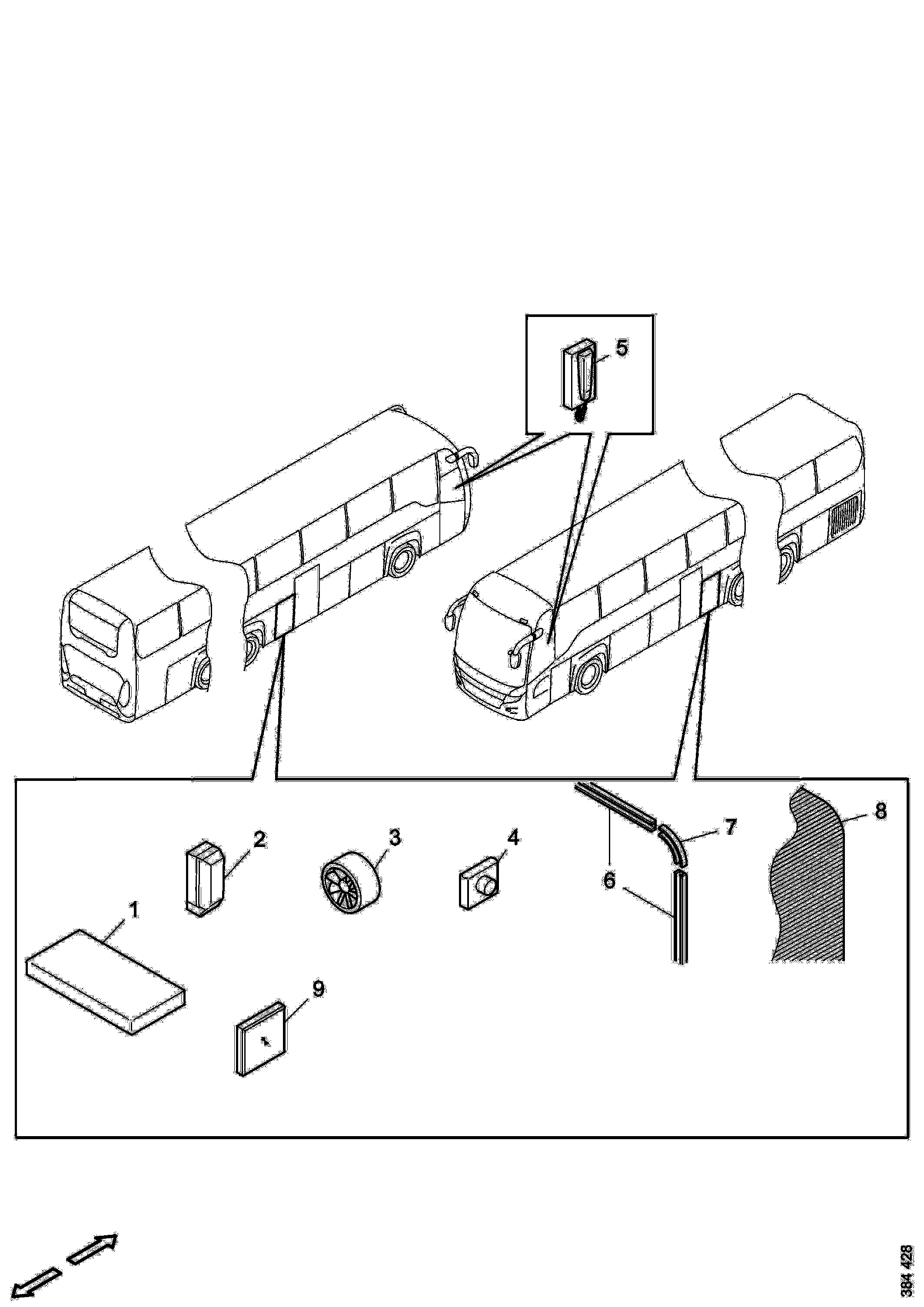 5

2

3

4

7

8

6

1

9

384 428