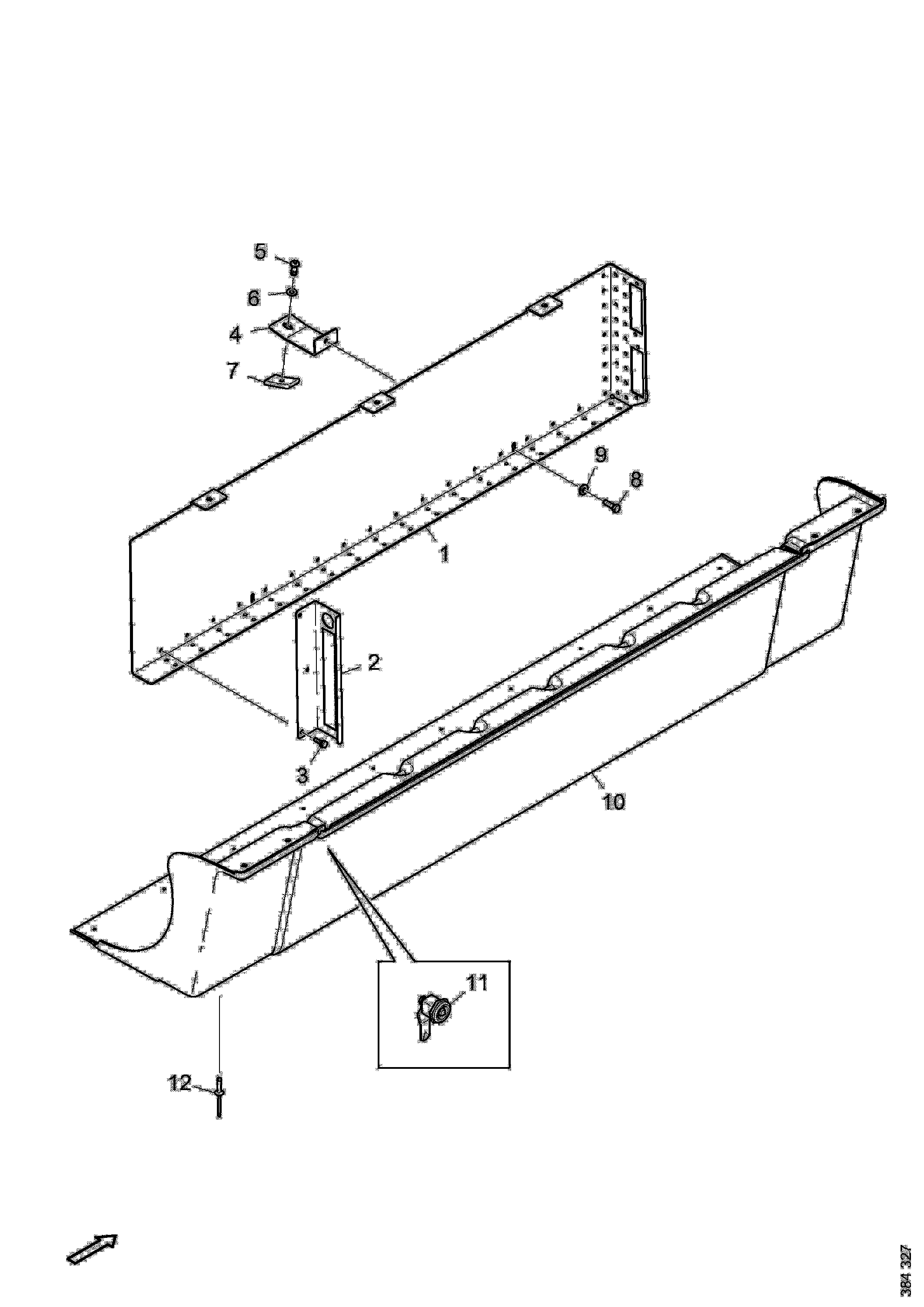 5
6
4
7
9
8
1
2
3
10
11
12
384 327