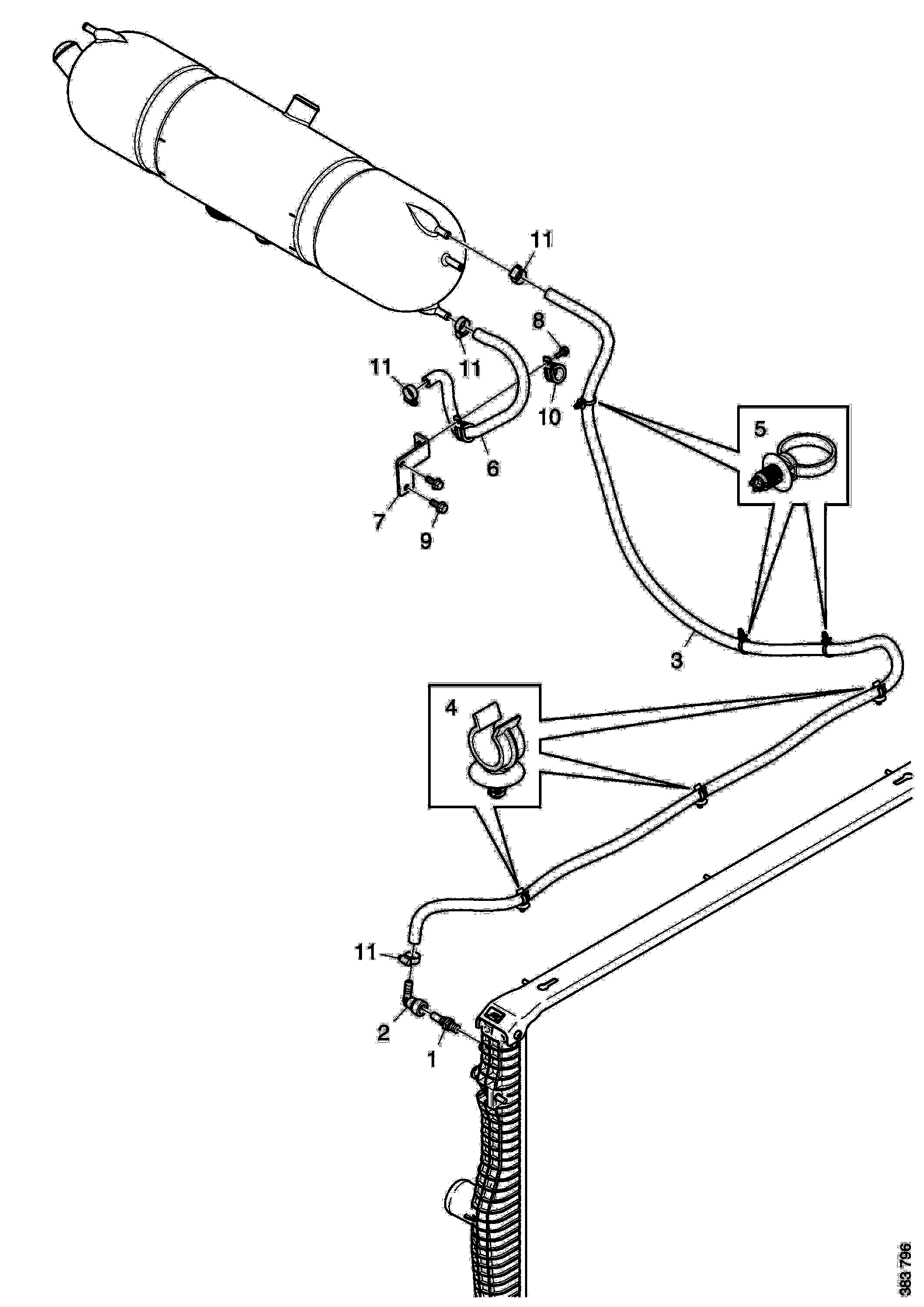 11
8
11
11
10
5
6
7
9
3
4
11
2
1
383 796