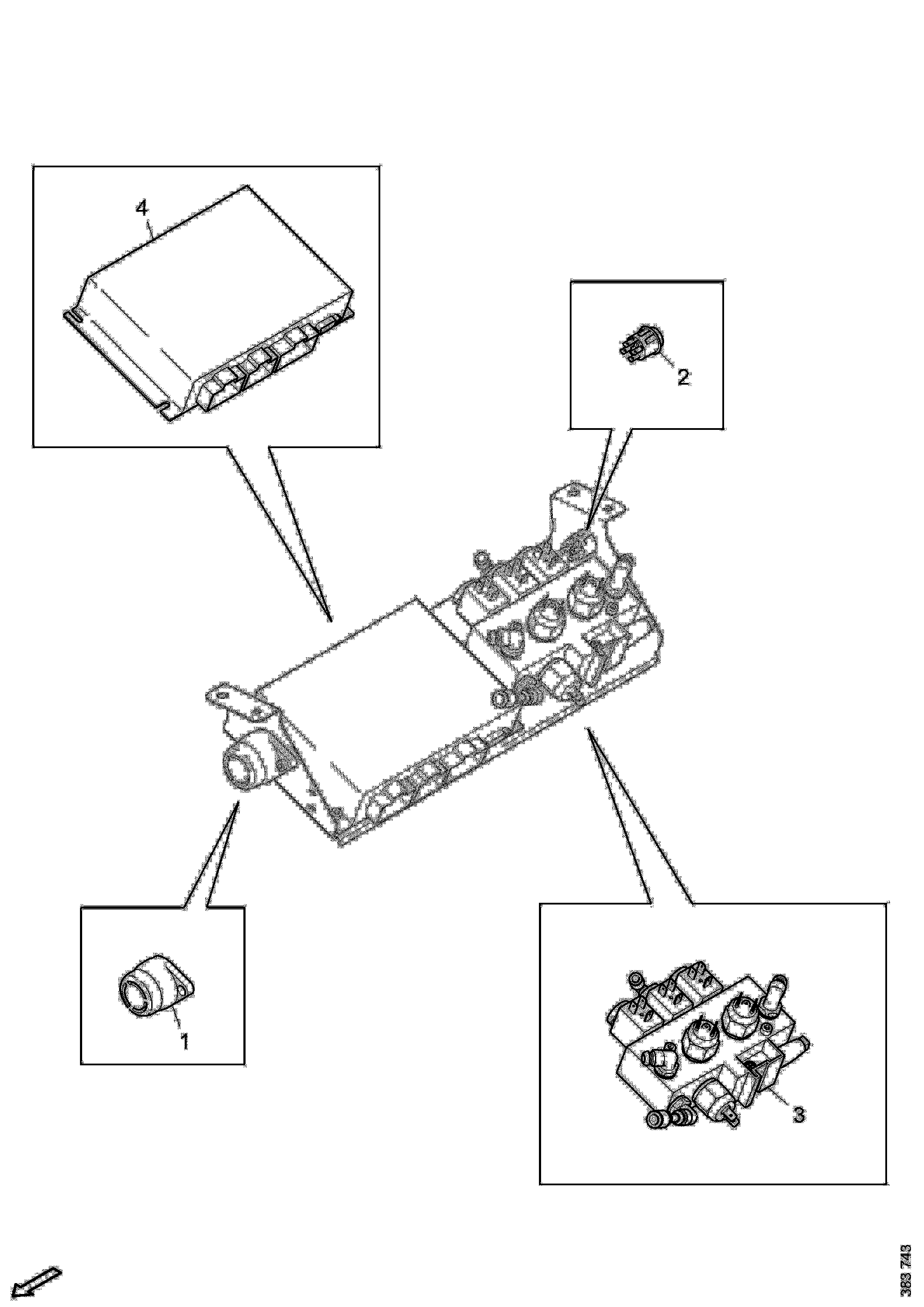 4

2

1

3

383 743