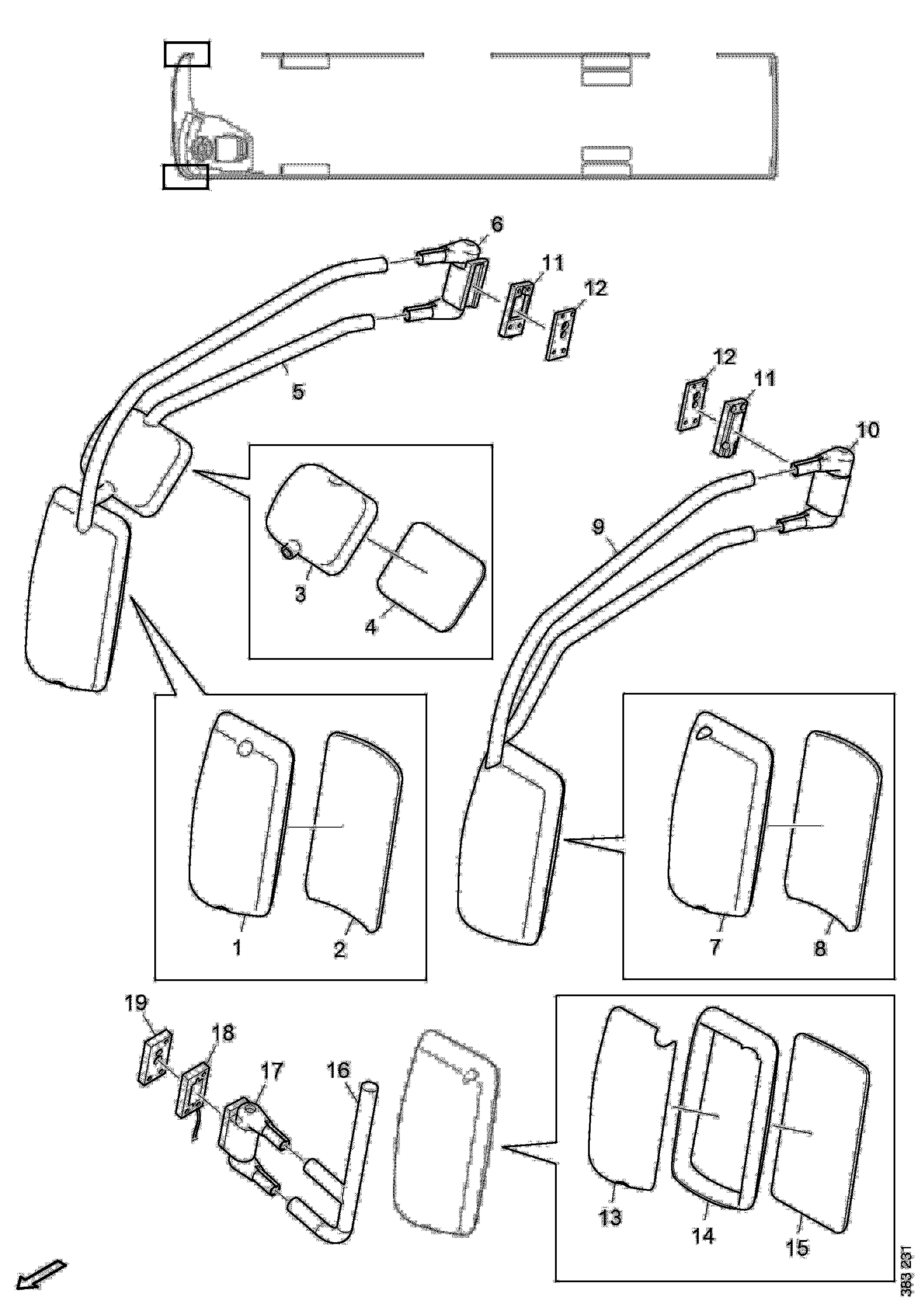 6
11
12
5
12
11
10
9
3
4
1
2
7
8
19
18
17
16
13
14
15
383 231