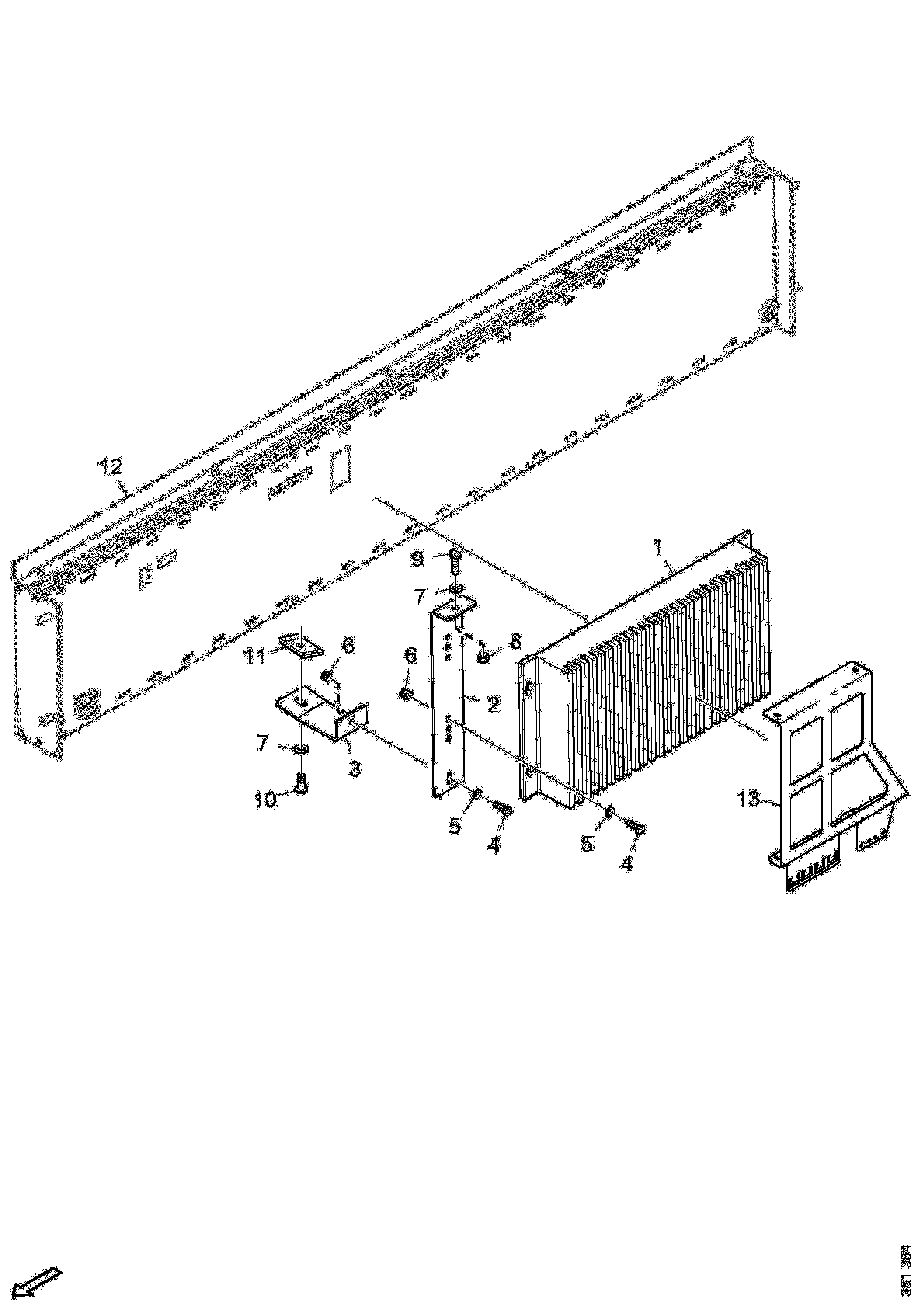 12
1
9
7
8
11
6
6
2
7
3
10
5
4
5
4
13
381 384