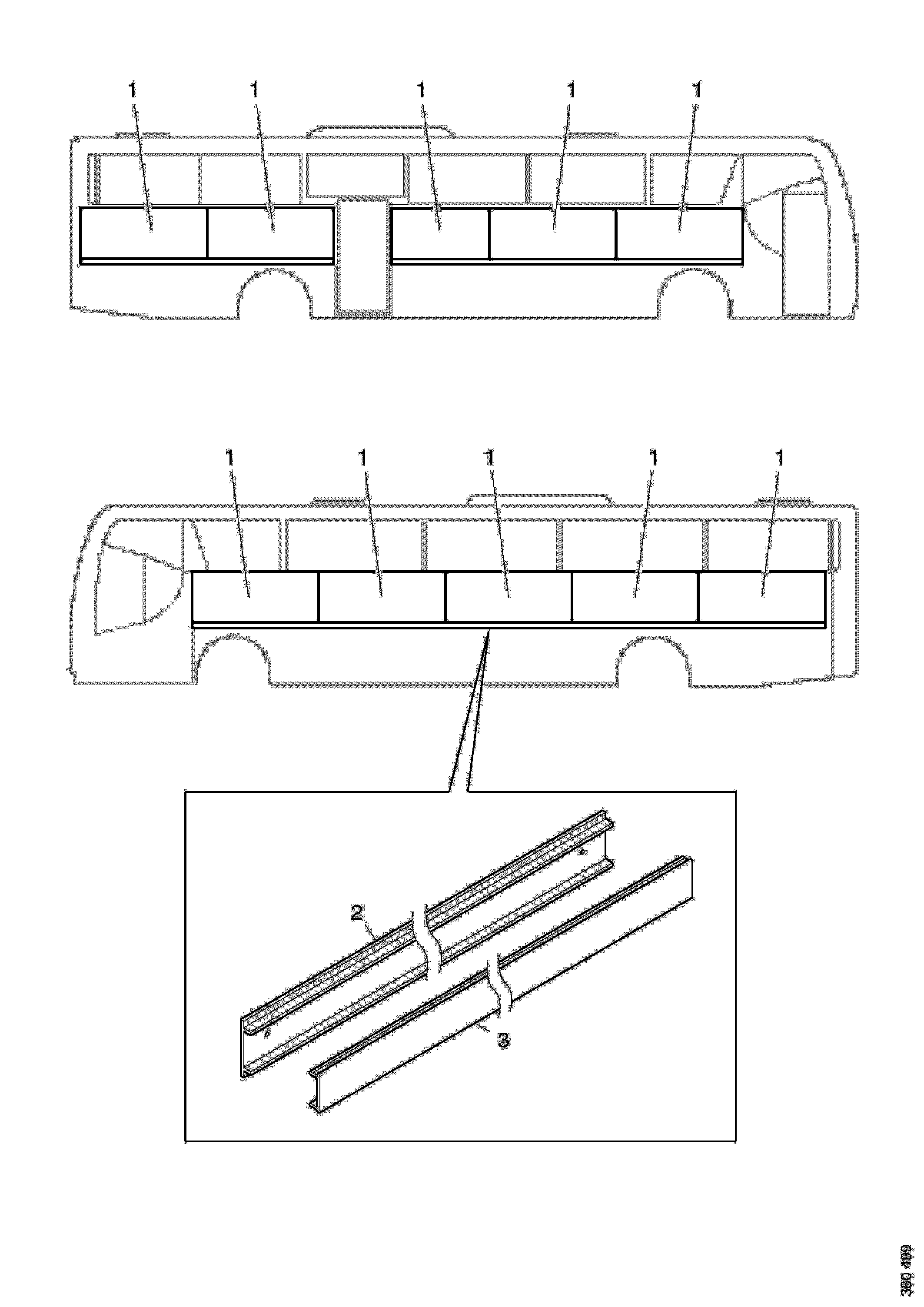 1 1 1 1 1

1 1 1 1 1

2

3

380 499