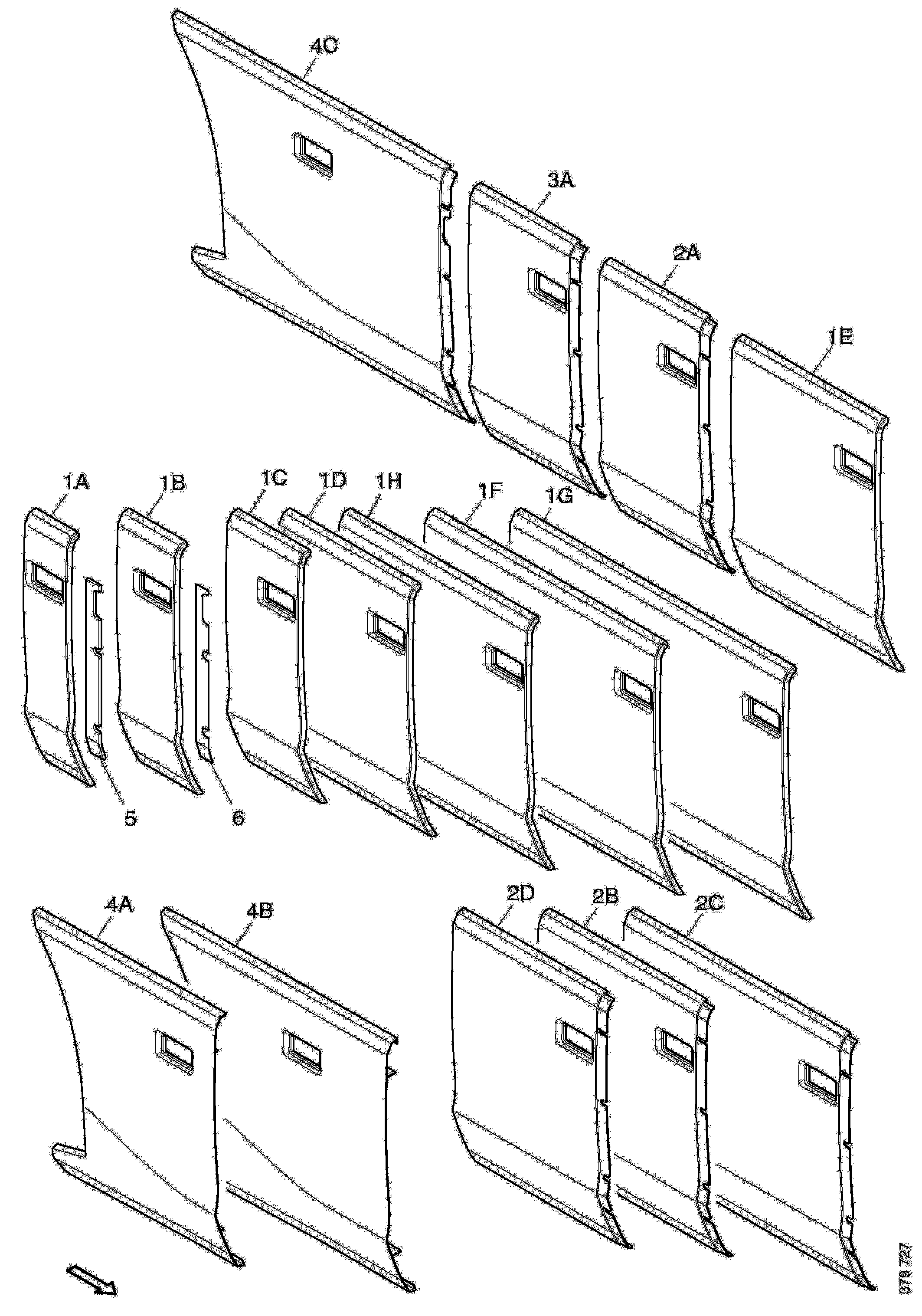 4C
3A
2A
1E
1A
1B
1C
1D
1H
1F
1G
5
6
4A
4B
2D
2B
2C
379 727