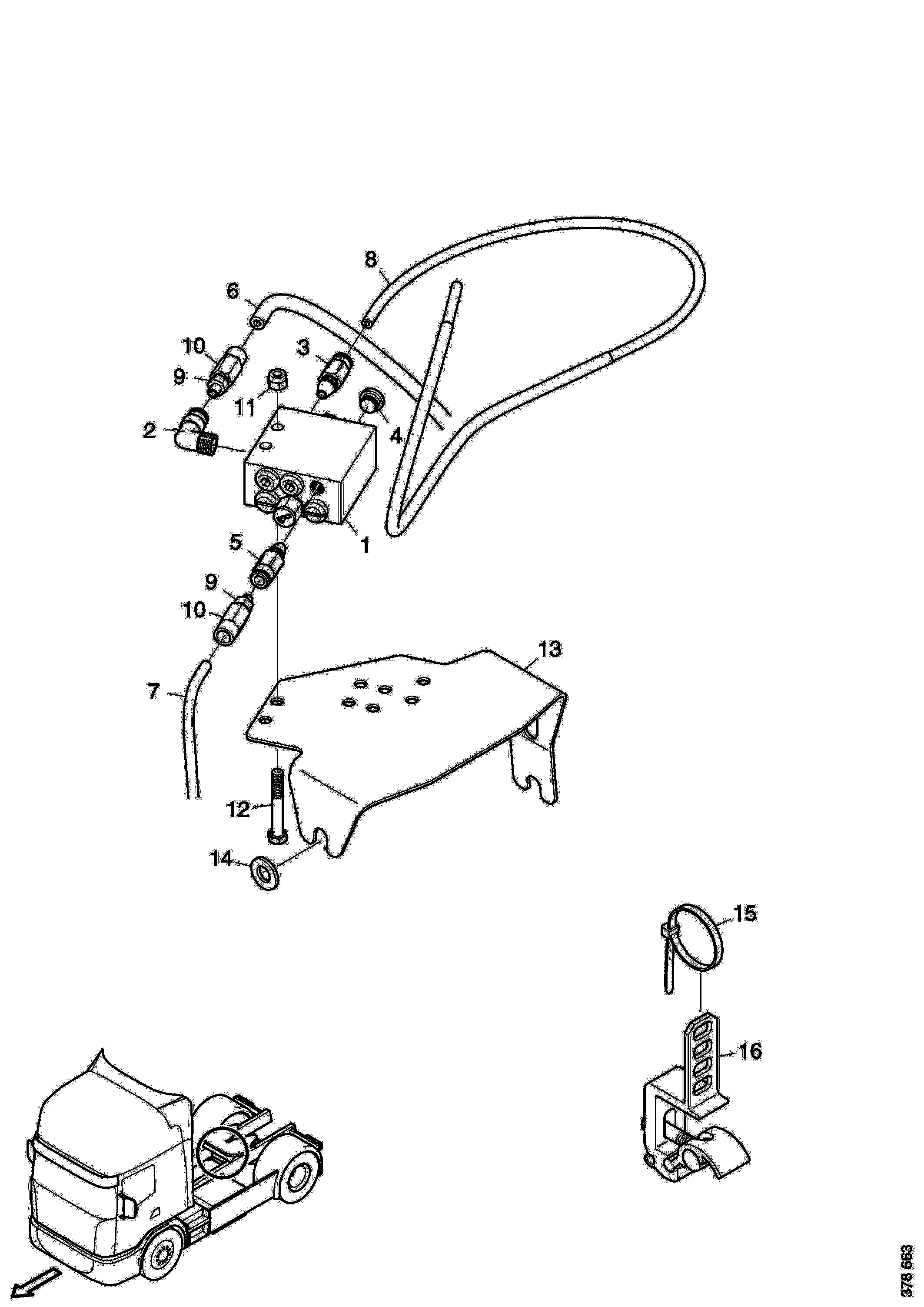 8
6
10
3
9
11
2
4
1
5
9
10
13
7
12
14
15
16
378 663