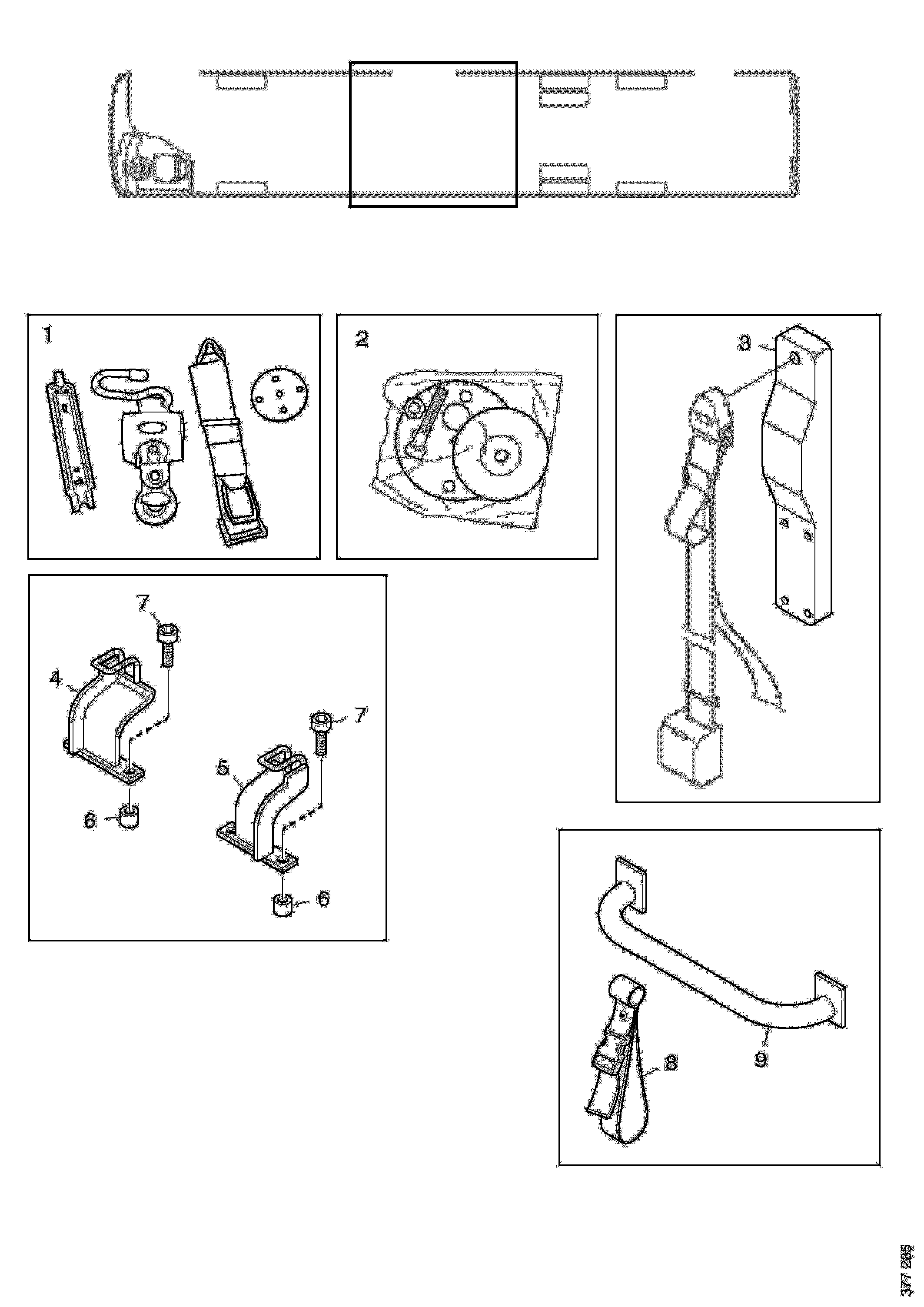 1

2

3

7
4

7
5

6

6

8

9

377 285