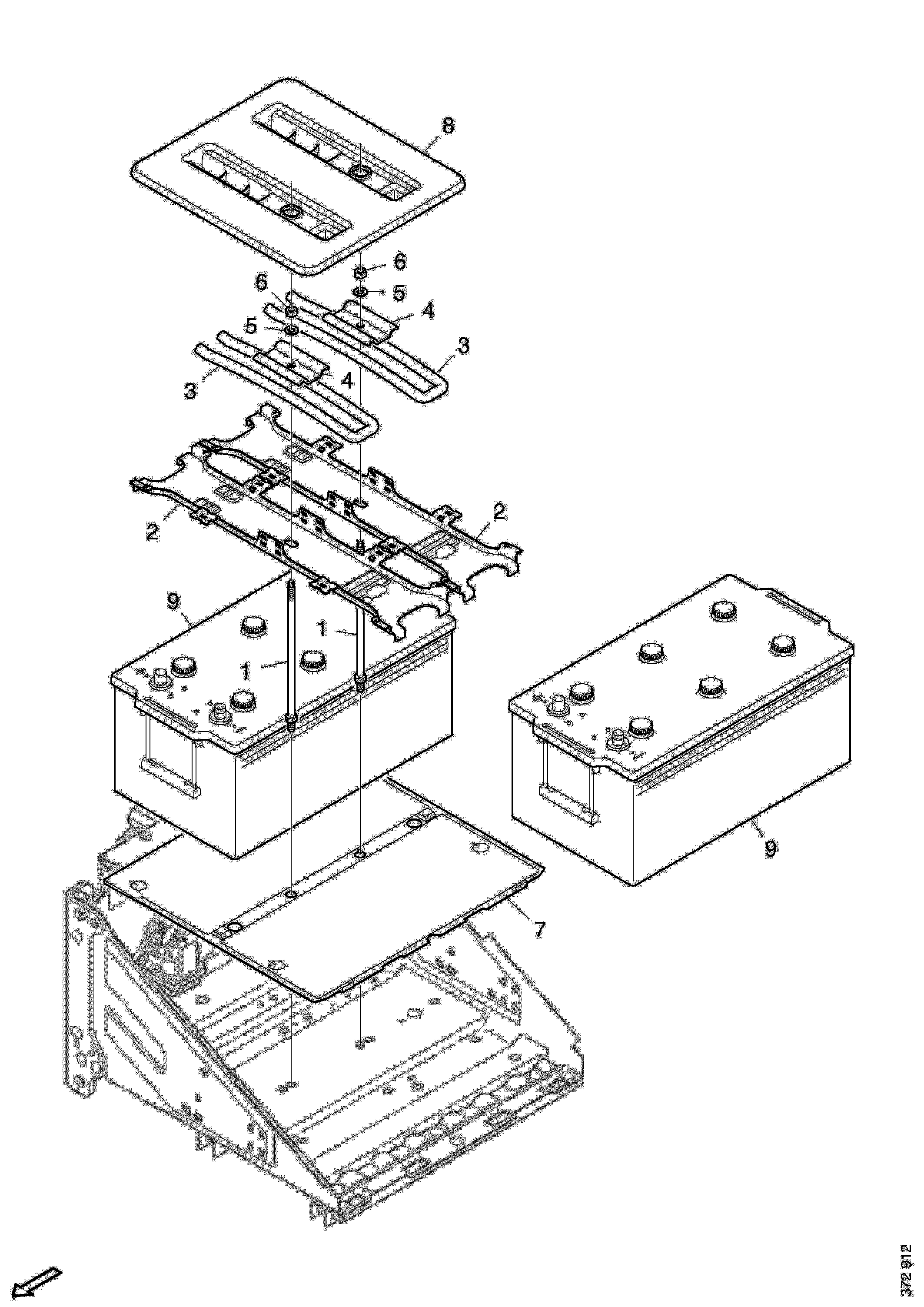 8
6
6
5
5
4
4
3
3
2
2
9
1
1
9
7
372 912