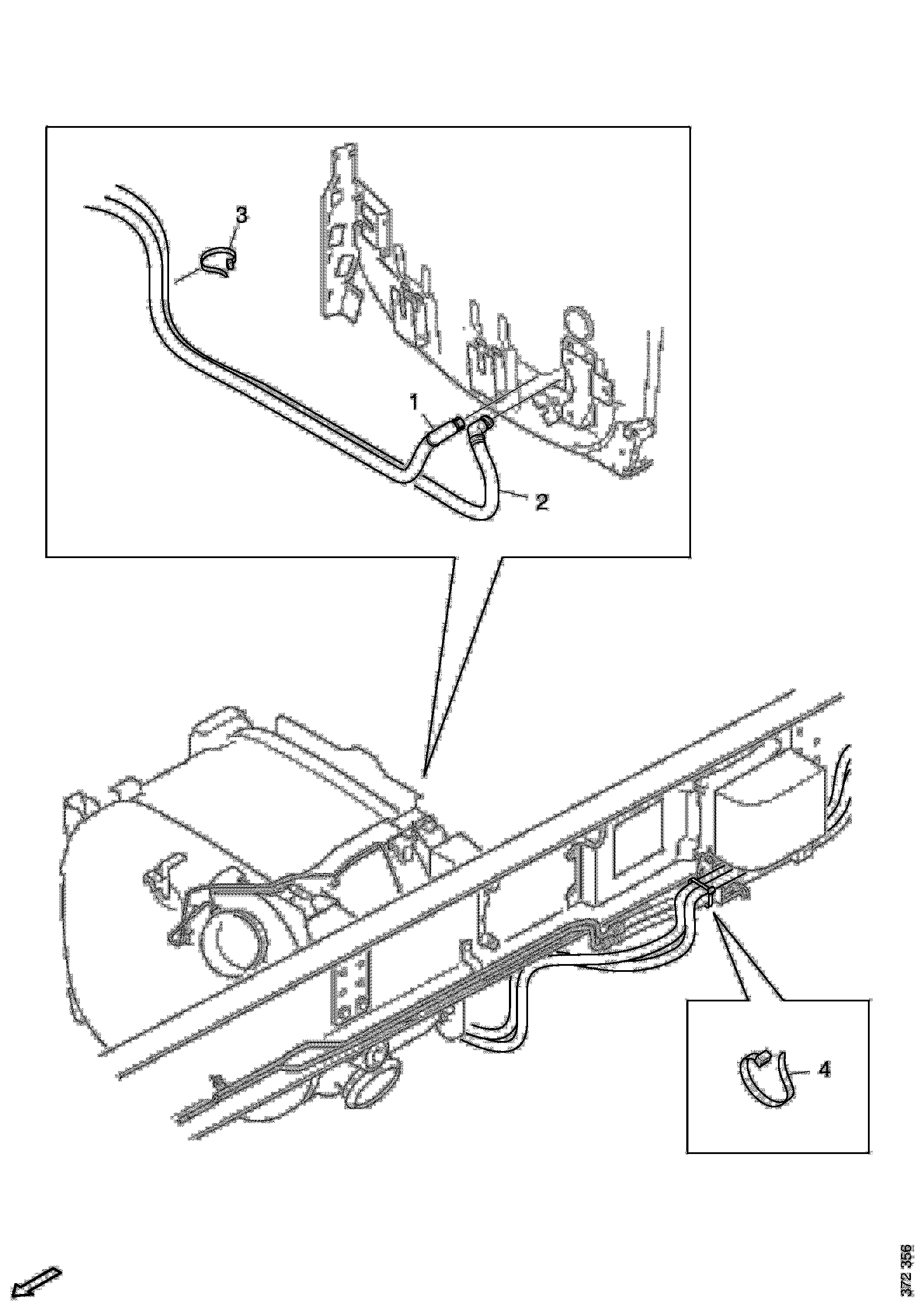 3
1
2
4
372 356