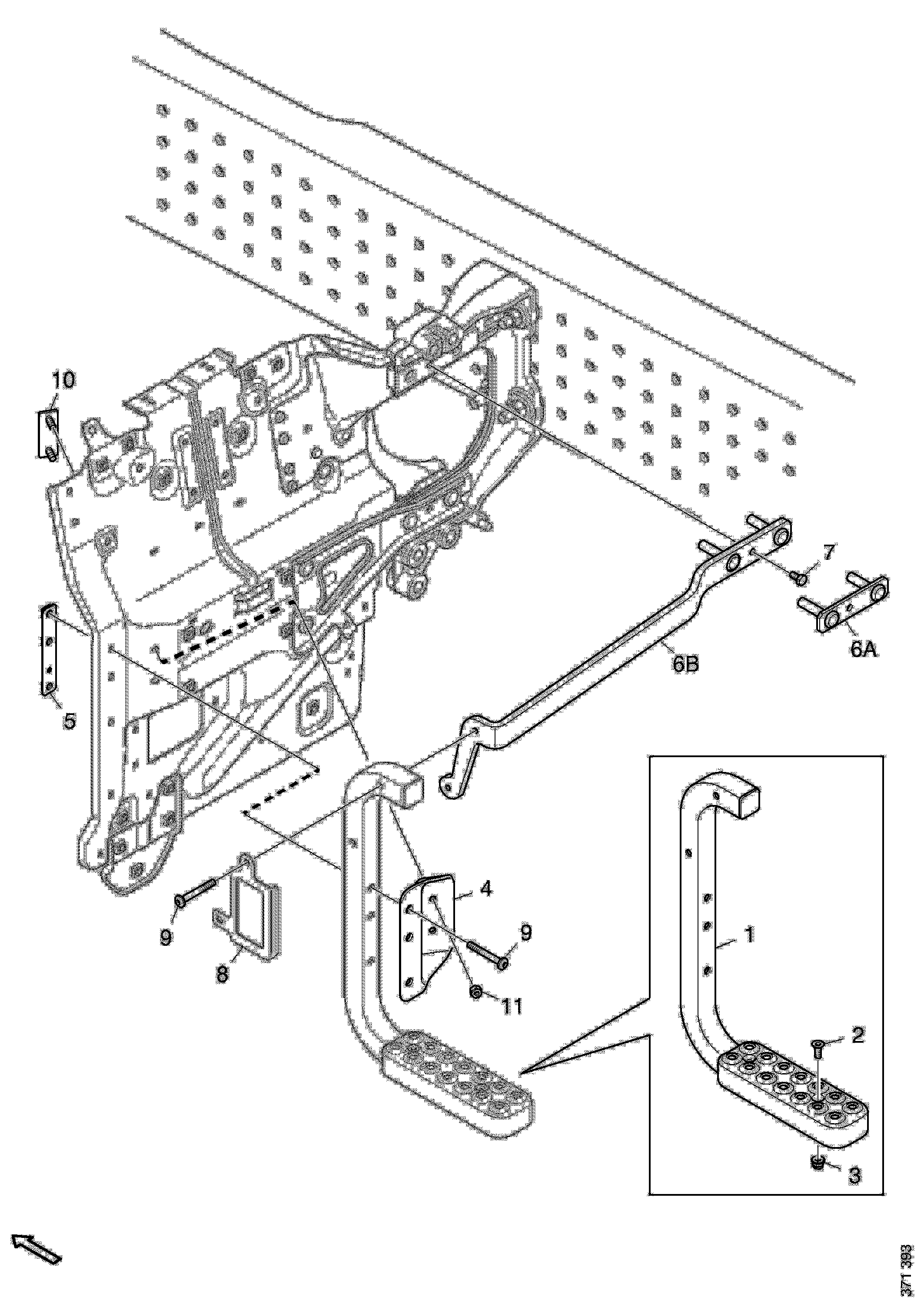 10

7

6A

6B

5

4

9

9

8

11

1

2

3

371 393