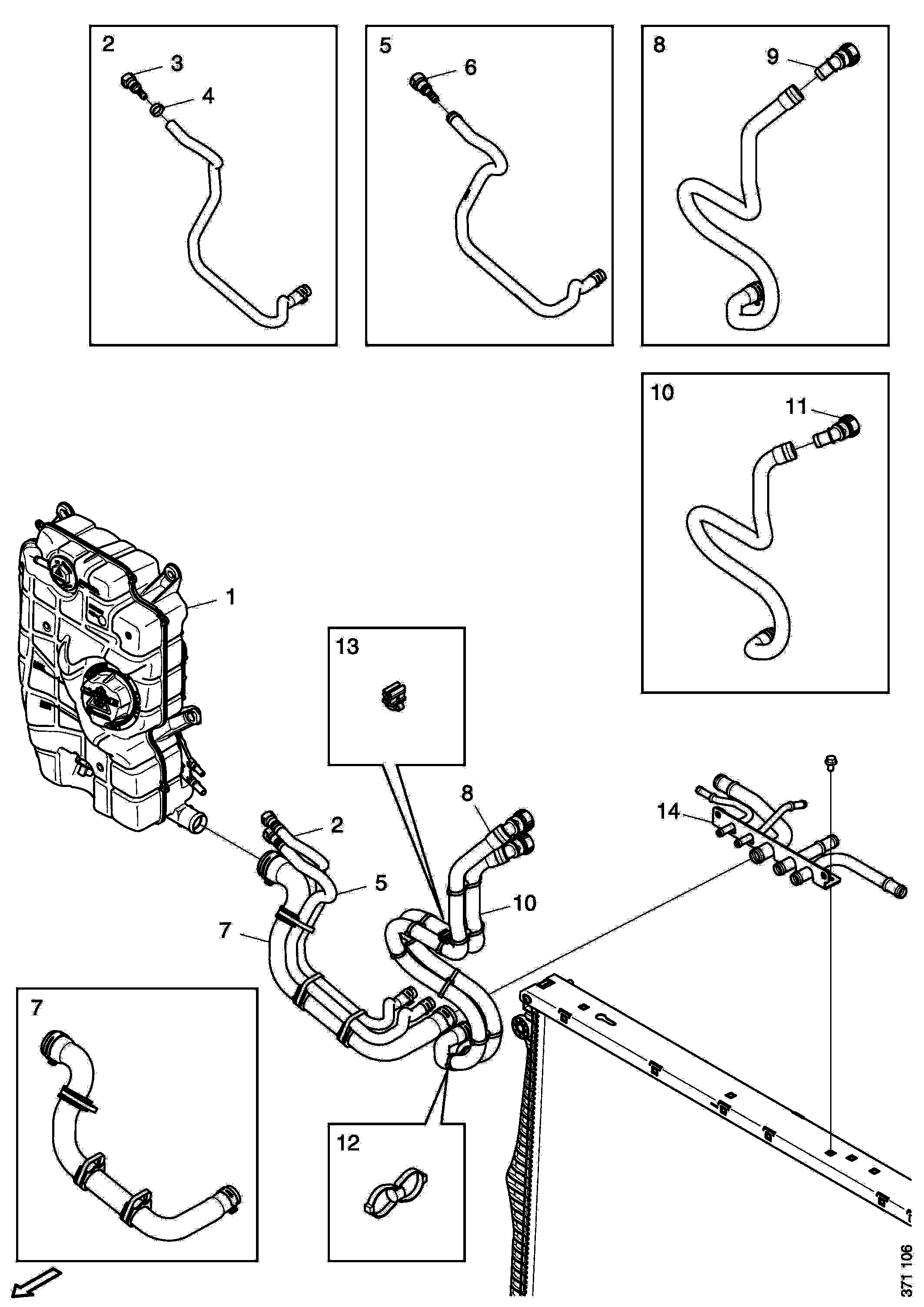 2
3
4
5
6
8
9
10
11
1
13
8
2
14
5
10
7
7
12
371 106