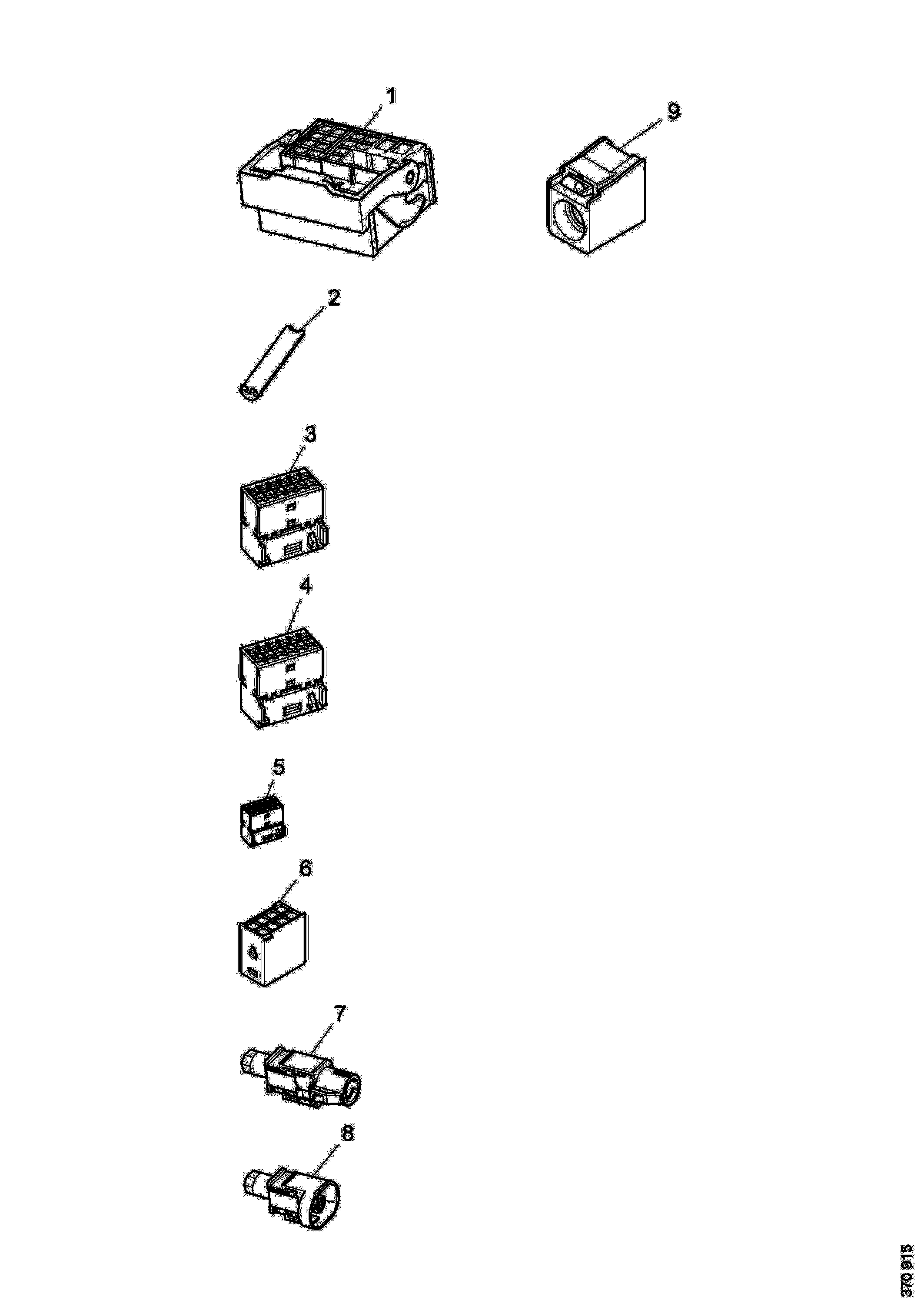 1
9
2
3
4
5
6
7
8
370 915