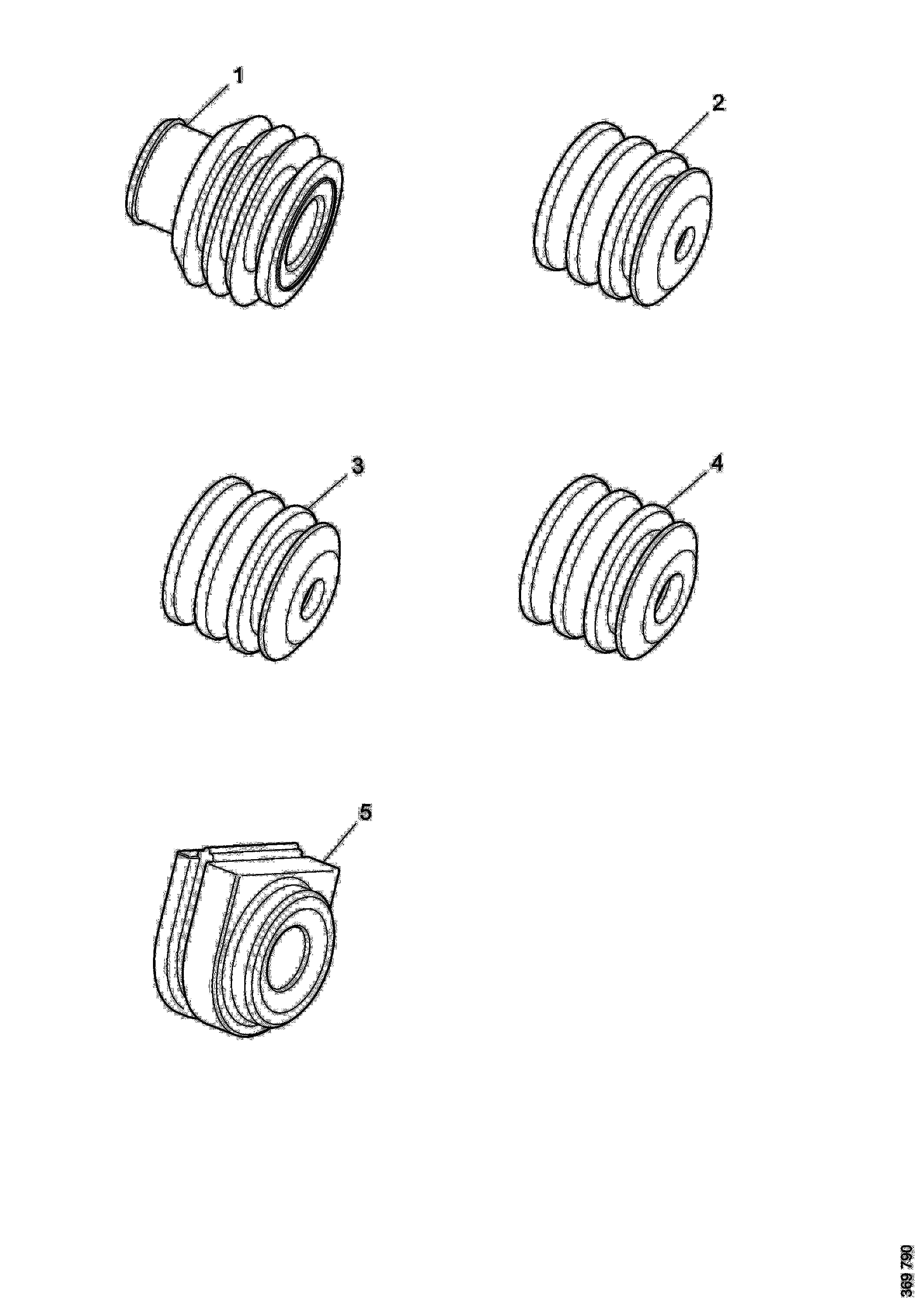 1

2

3

4

5

369 790