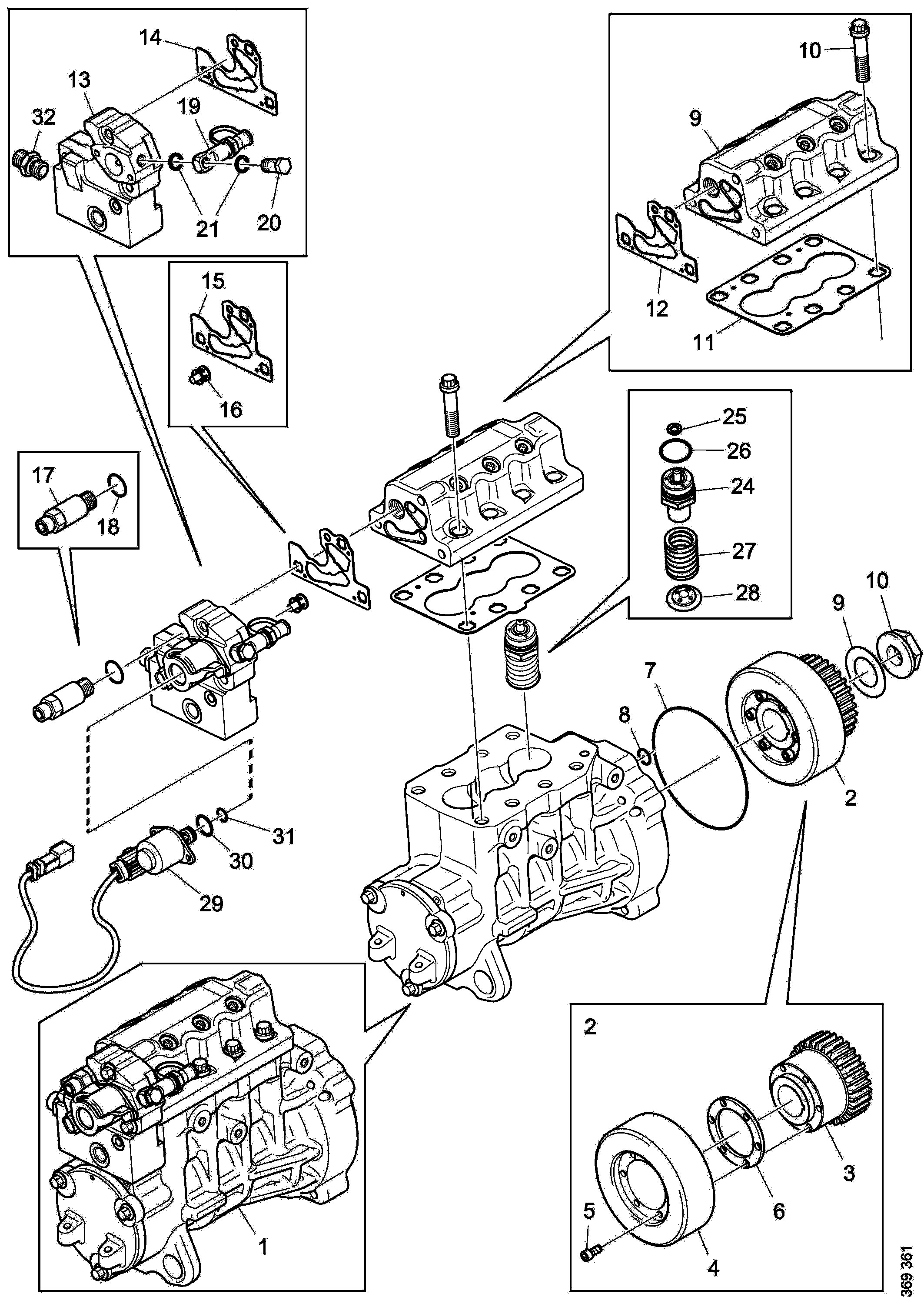 14
13
32
19
21
20
10
9
12
11
15
16
17
18
25
26
24
27
28
10
9
7
8
2
31
30
29
2
3
6
5
4
1
369 361