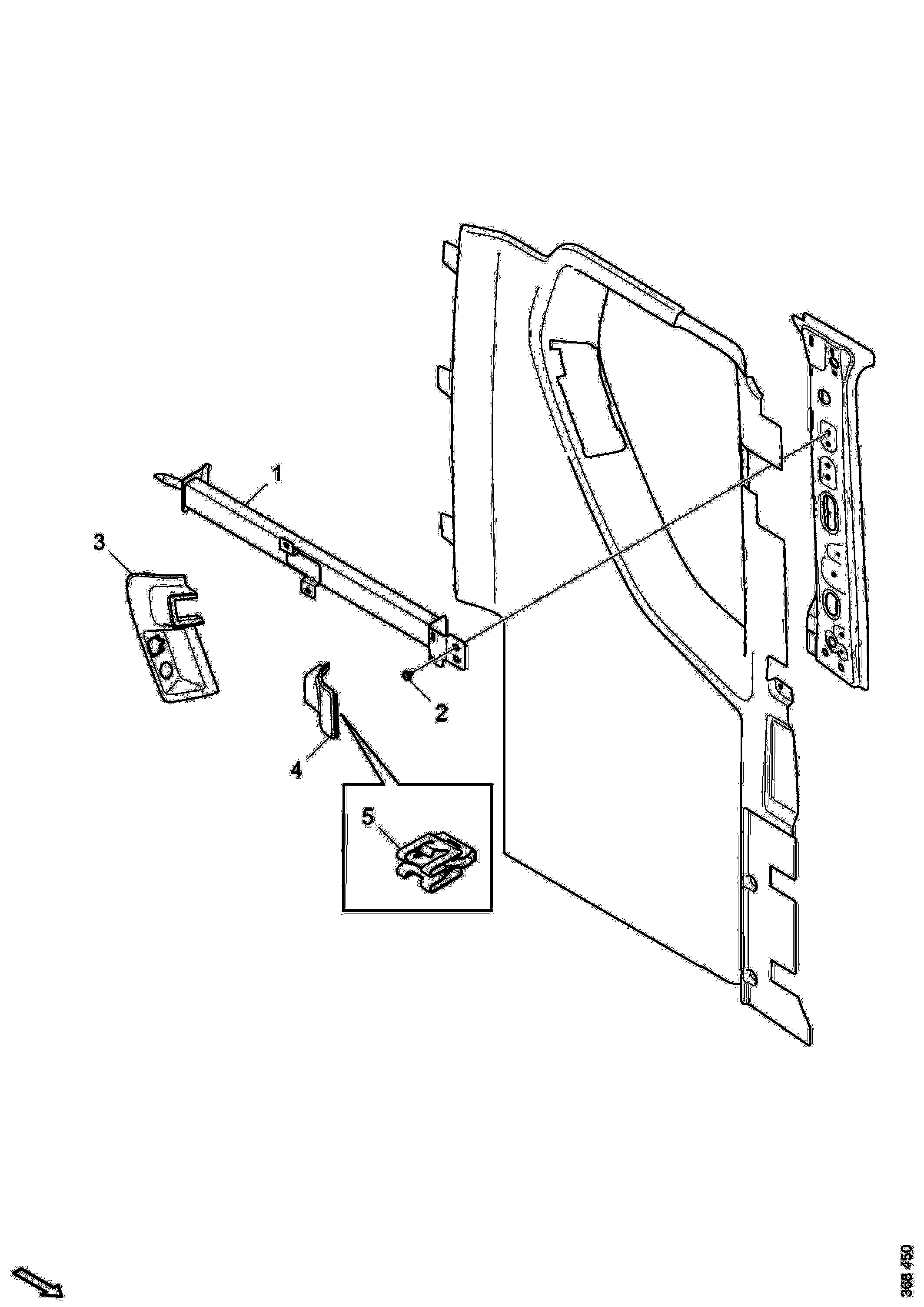 1
3
2
4
5
368 450