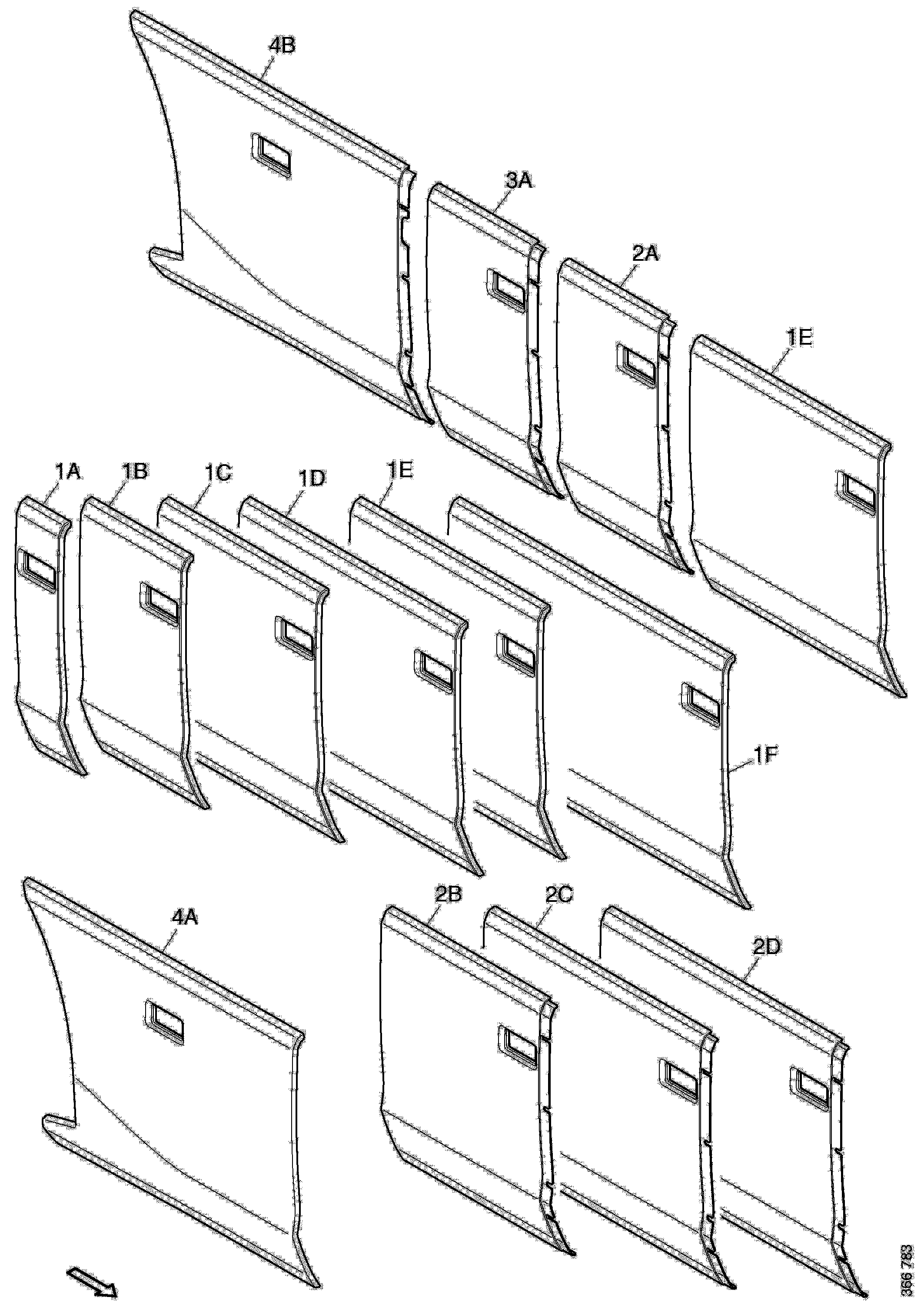 4B

3A

2A

1E

1A

1B

1C

1D

1E

1F

4A

2B

2C

2D

366 783