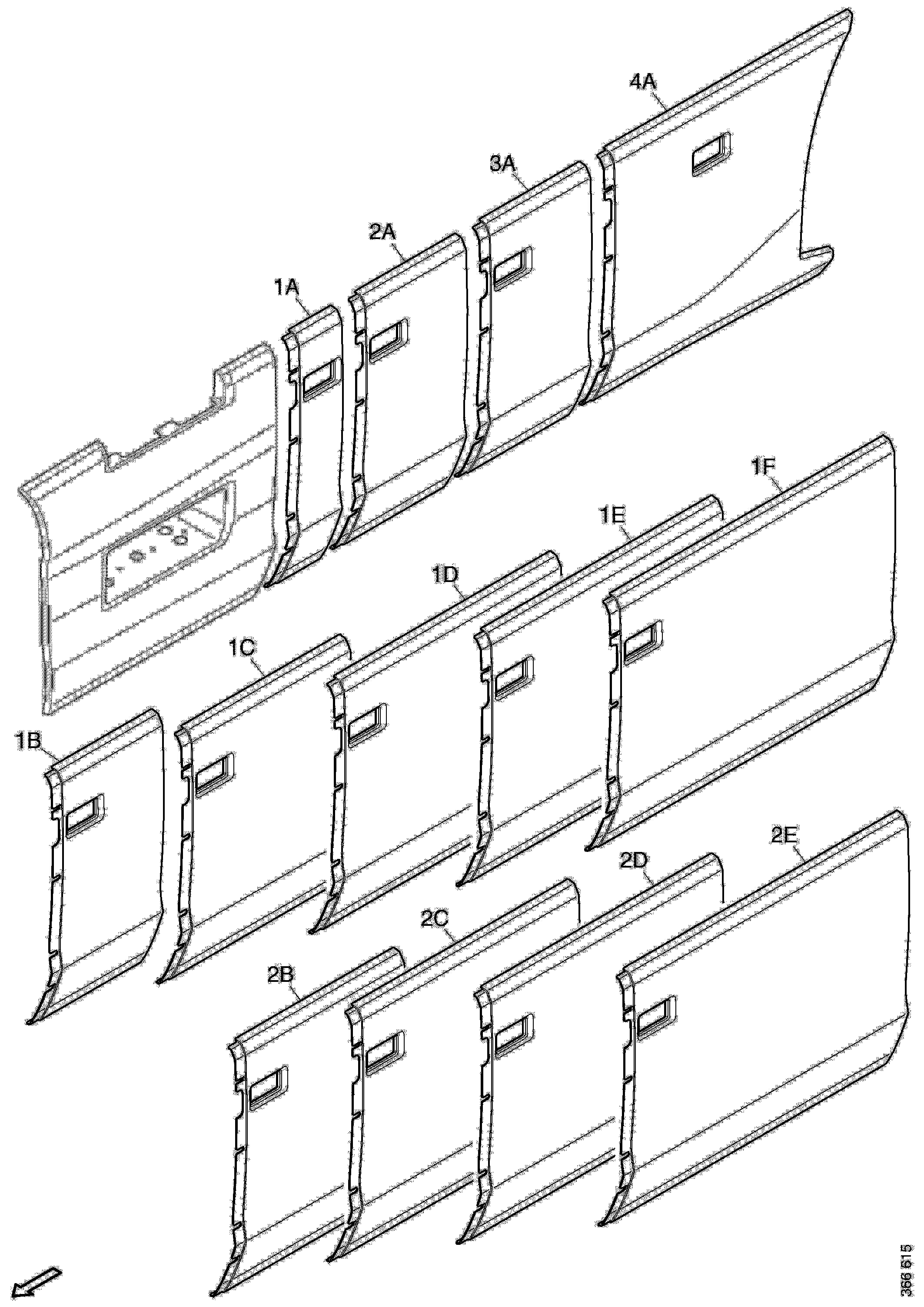 4A
3A
2A
1A
1F
1E
1D
1C
1B
2E
2D
2C
2B
366 615