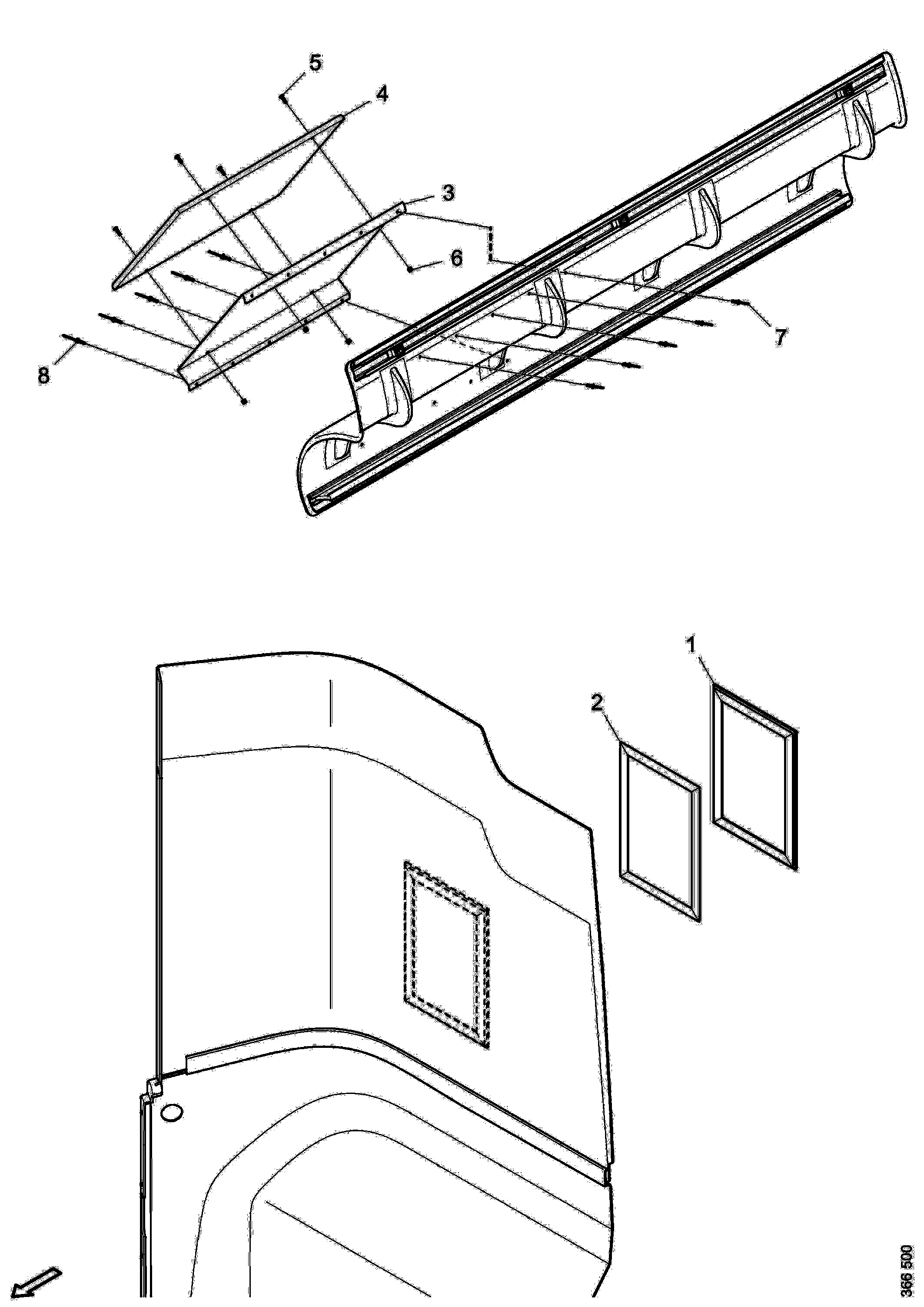 5
4
3
6
7
8
1
2
366 500