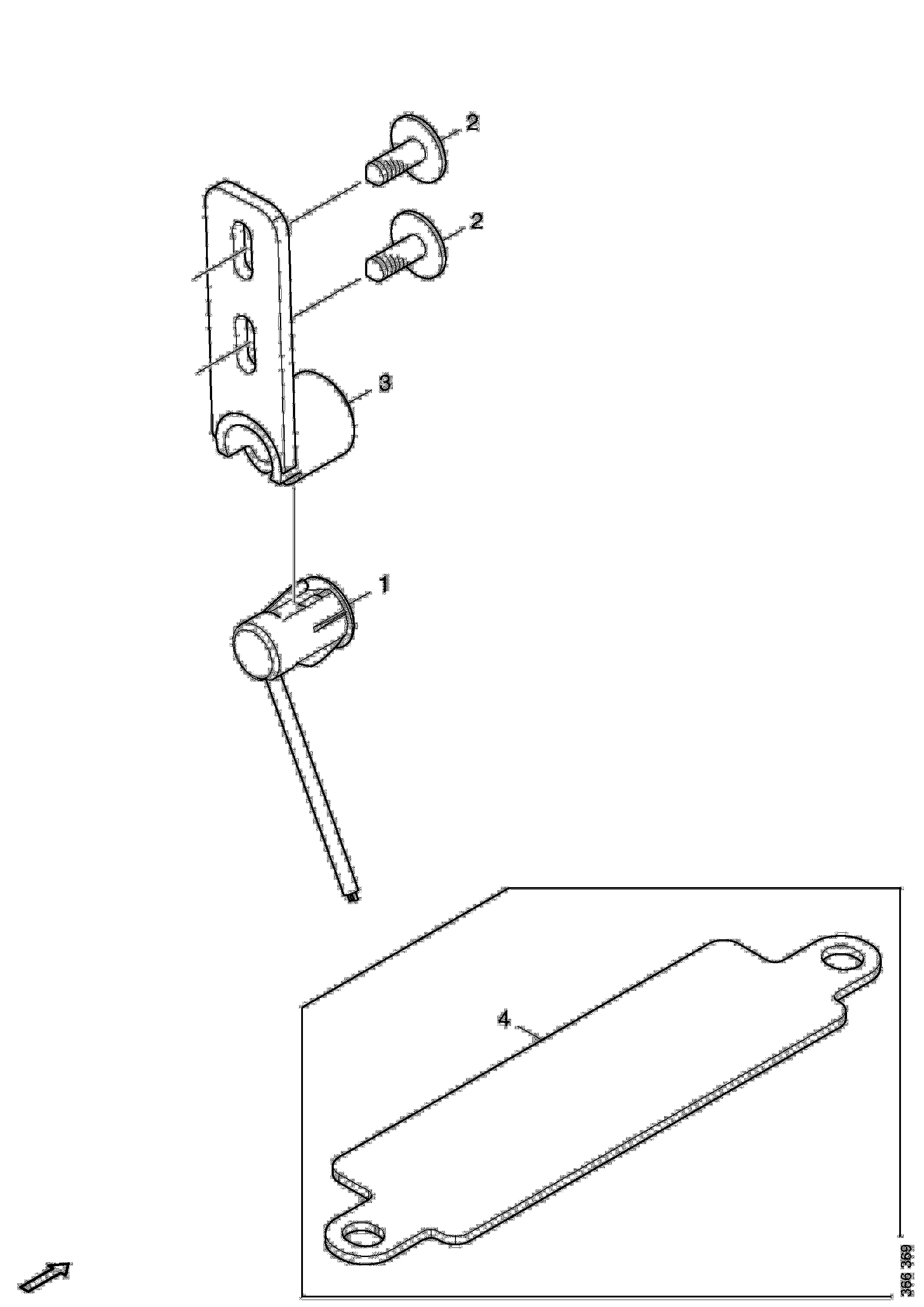 2
2
3
1
4
366 369