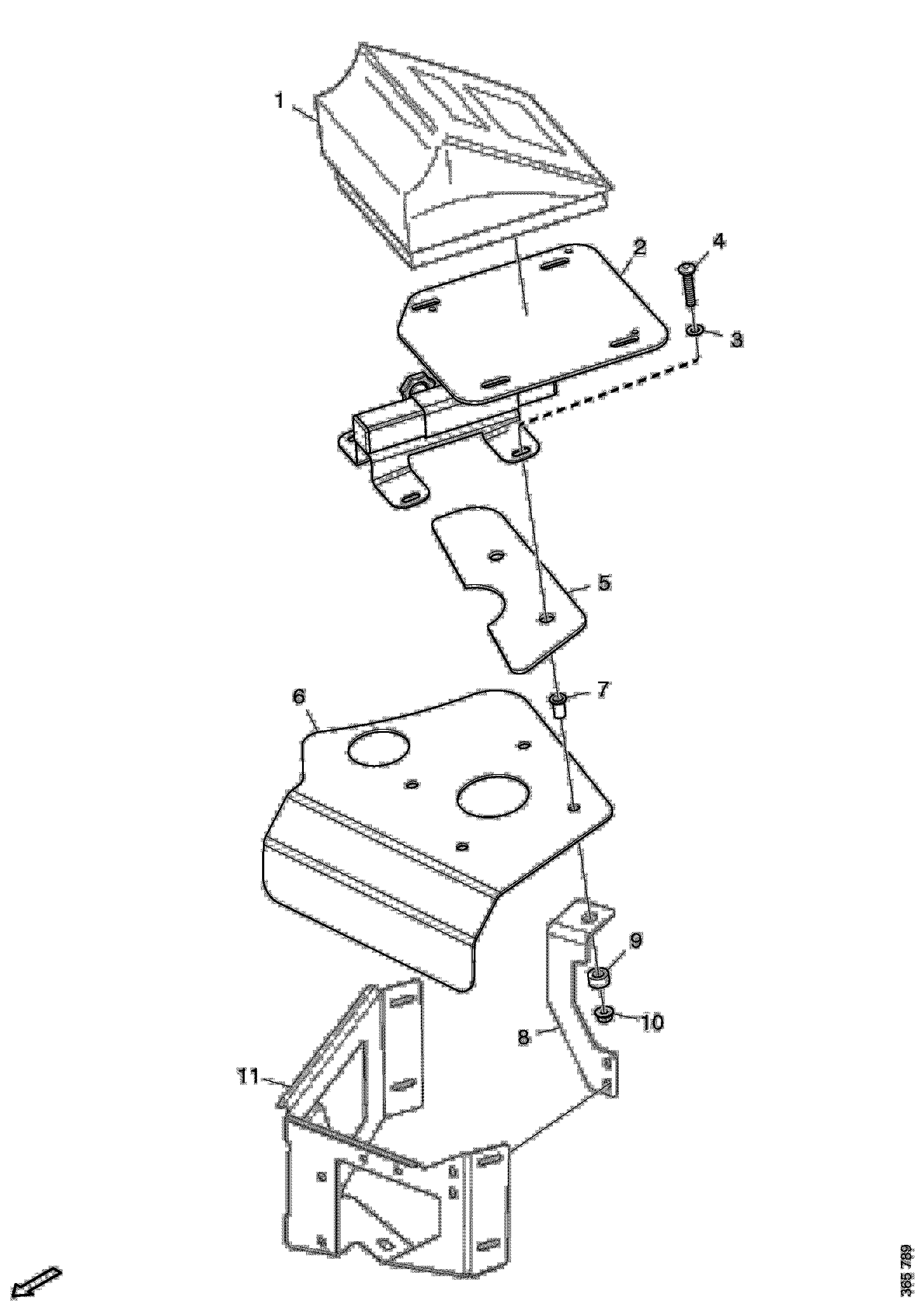 1
2
4
3
5
7
6
9
10
8
11
365 789