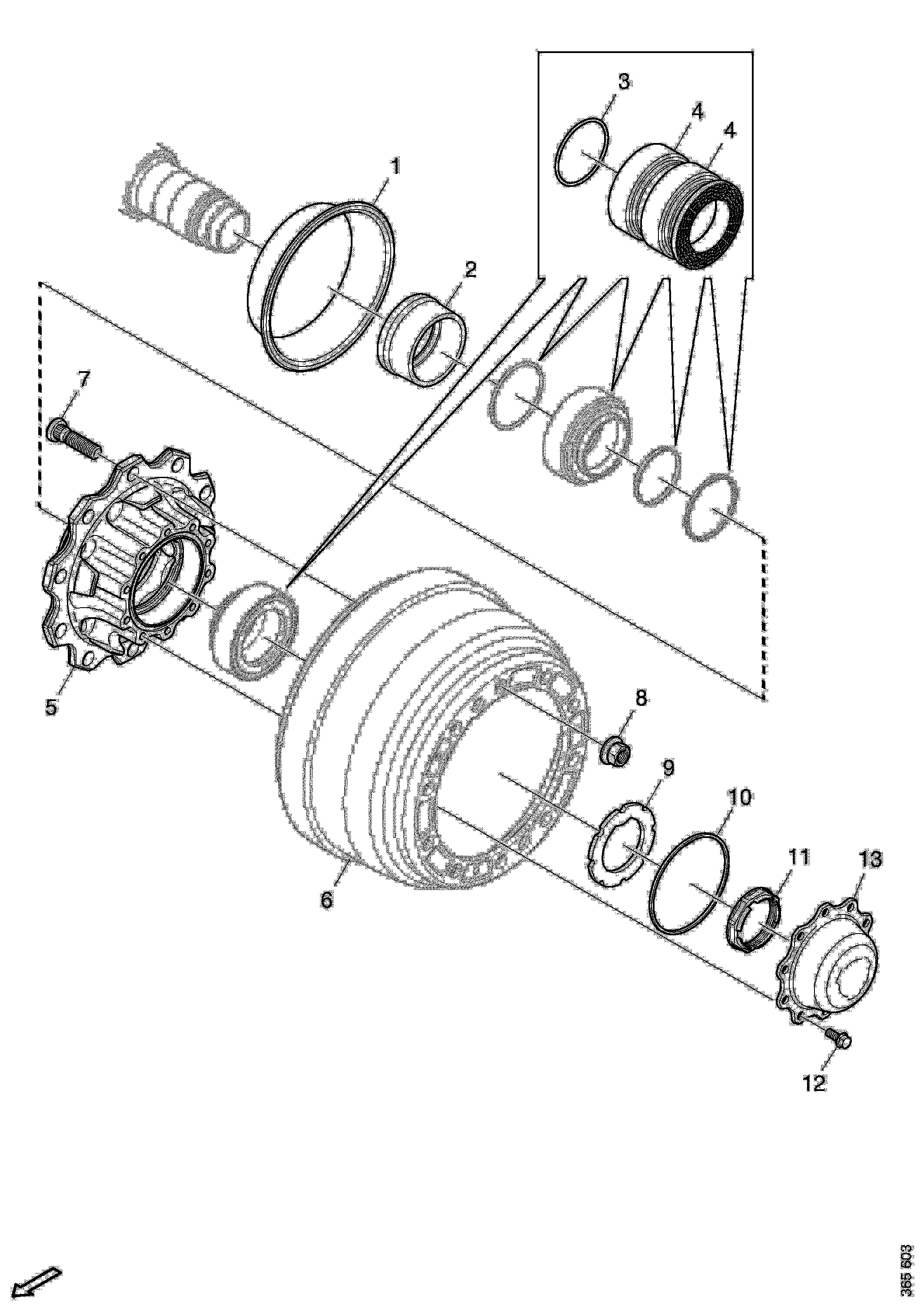 3
4
4
1
2
7
5
8
9
10
11
13
6
12
365 603