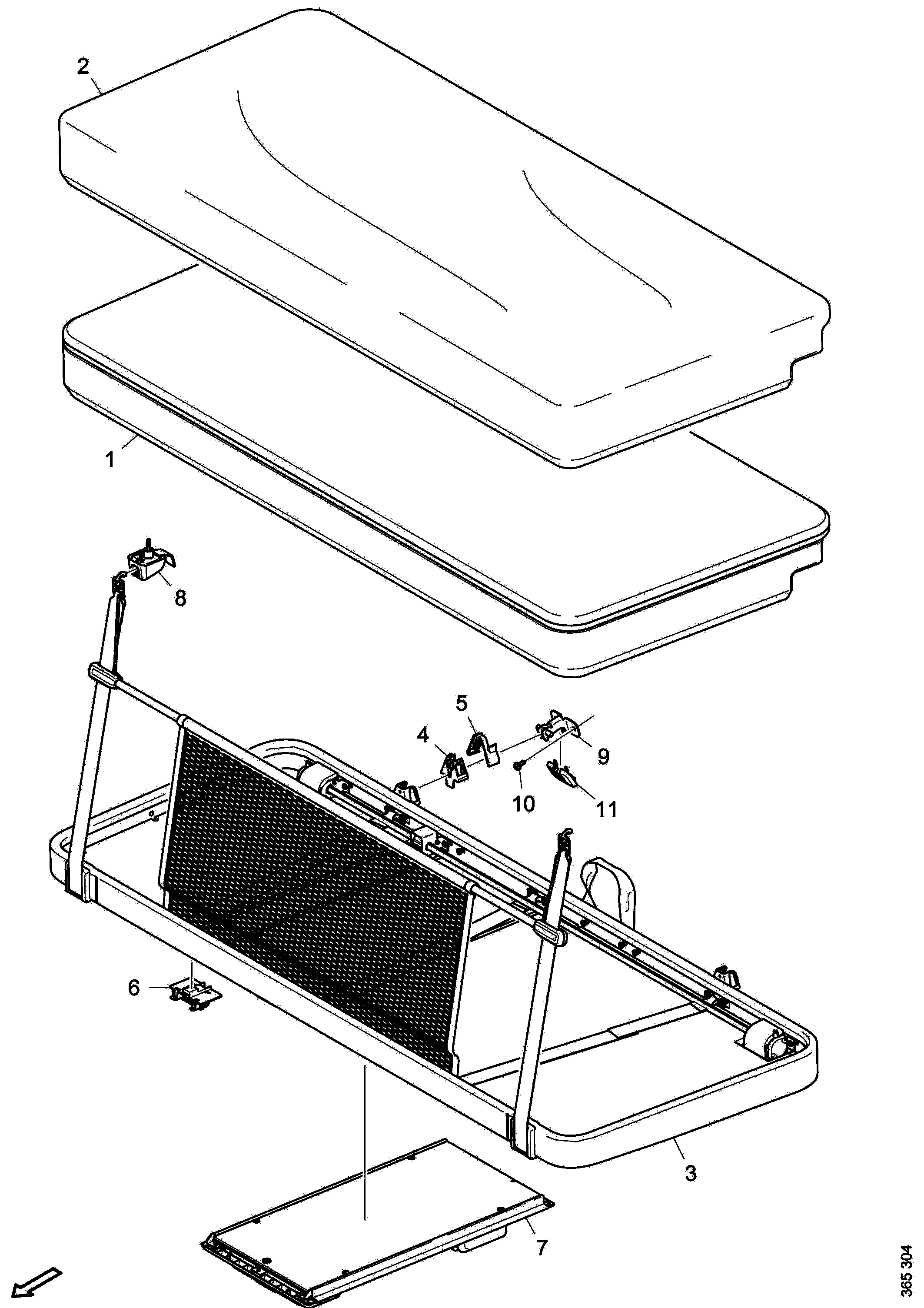 2
1
8
5
4
9
10
11
6
3
7
365 304