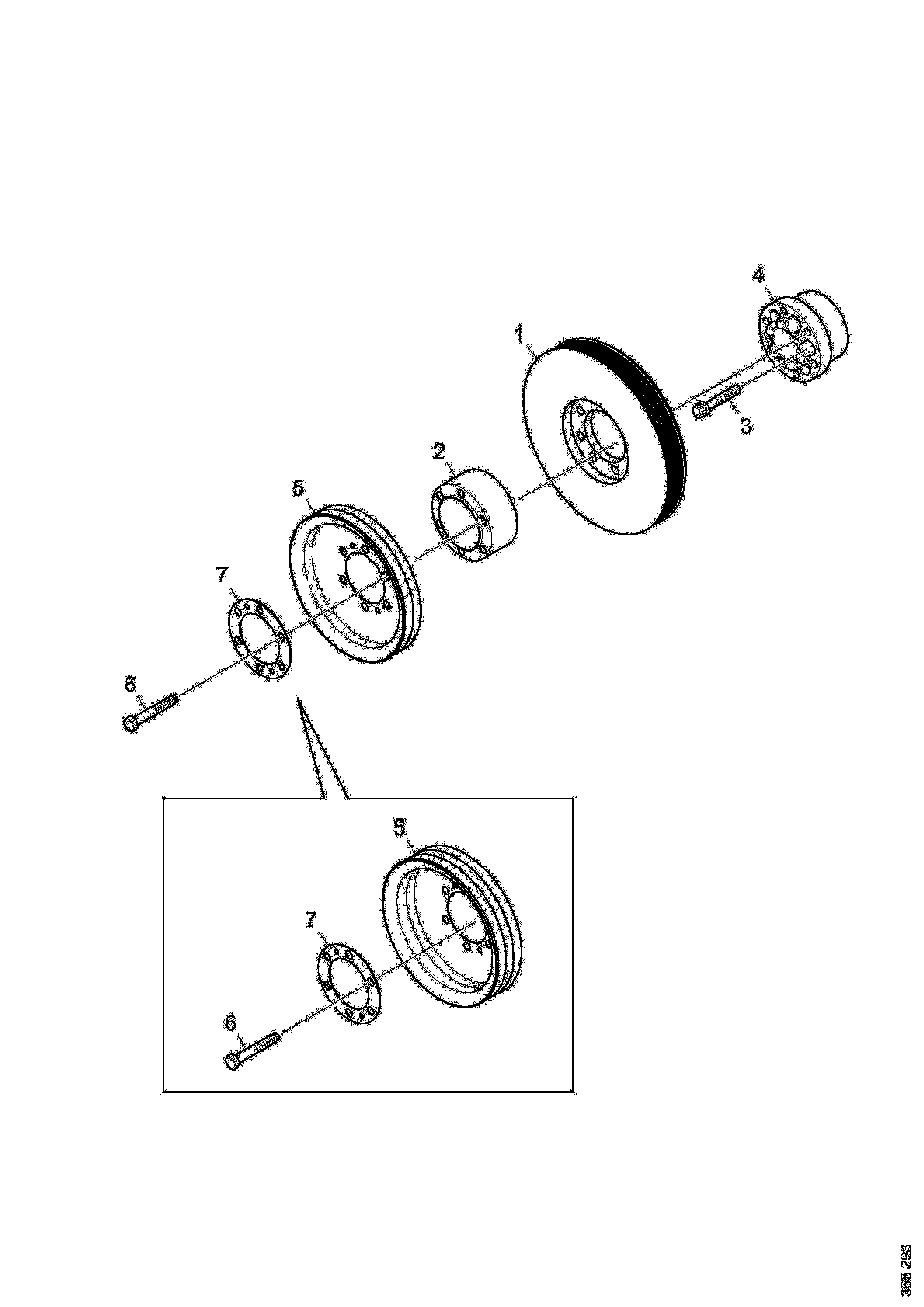 4
1
3
2
5
7
6
5
7
6
365 293