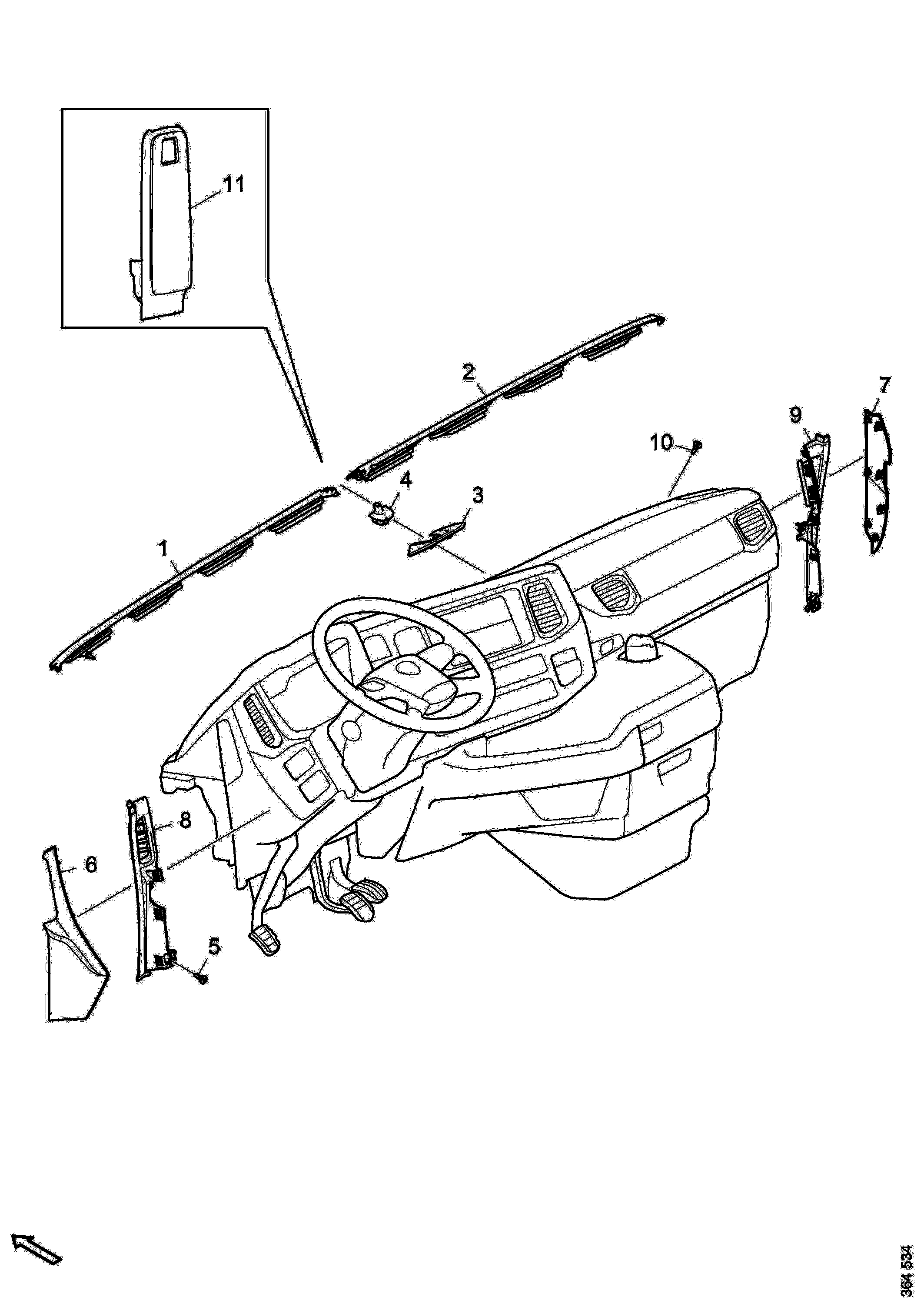 11
2
7
9
10
4
3
1
8
6
5
364 534