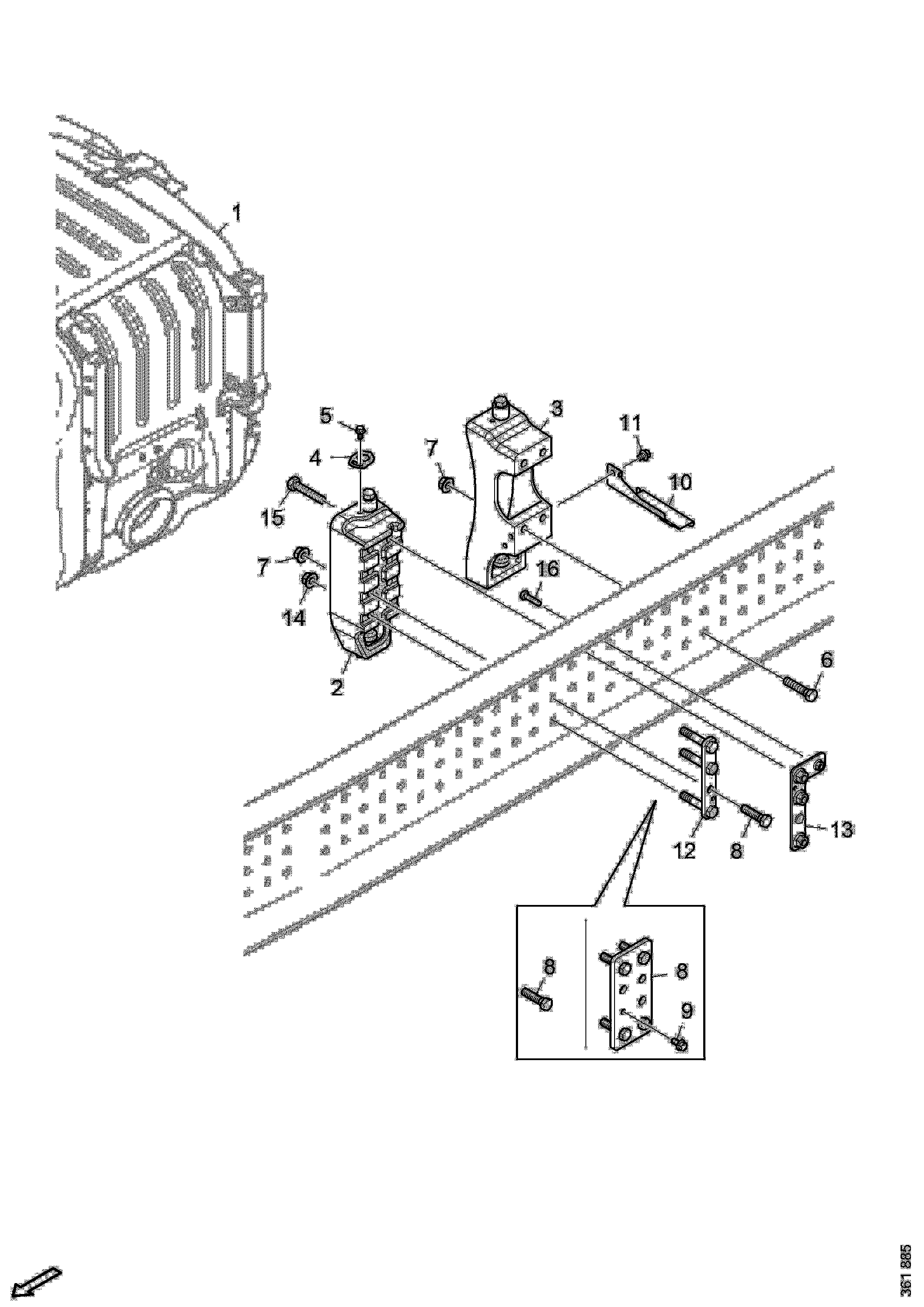 1
5
3
11
4
7
10
15
7
16
14
2
6
12
8
13
8
8
9
361 885